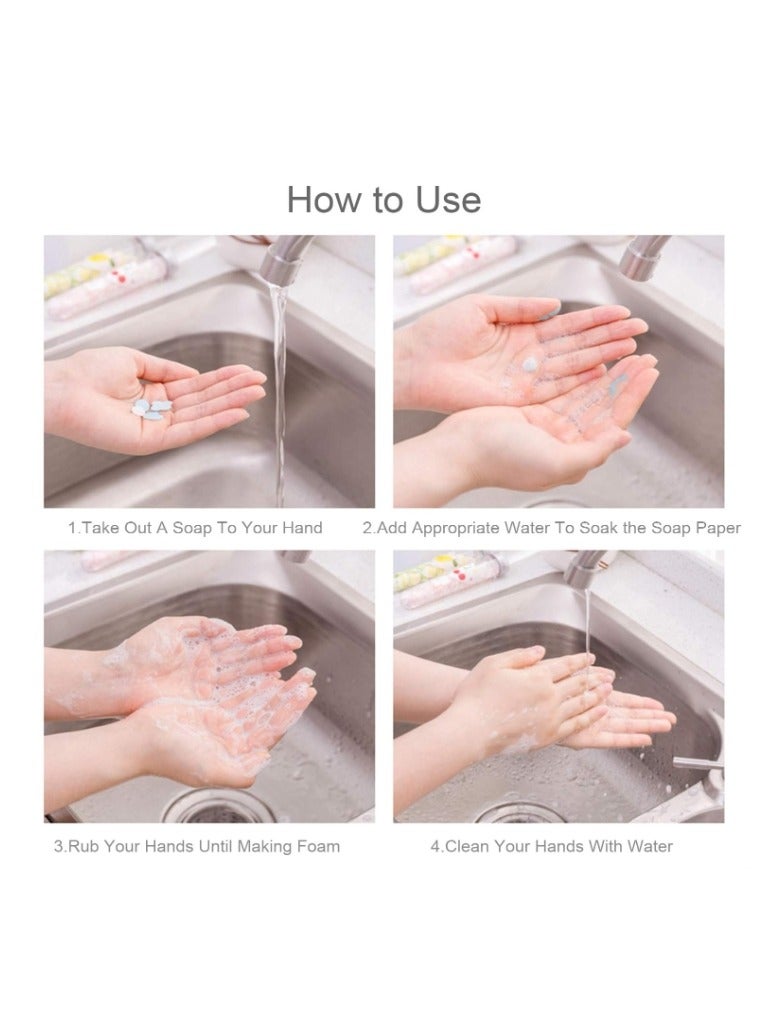 How to Use

1.Take Out A Soap To Your Hand

2.Add Appropriate Water To Soak the Soap Paper

3.Rub Your Hands Until Making Foam

4.Clean Your Hands With Water