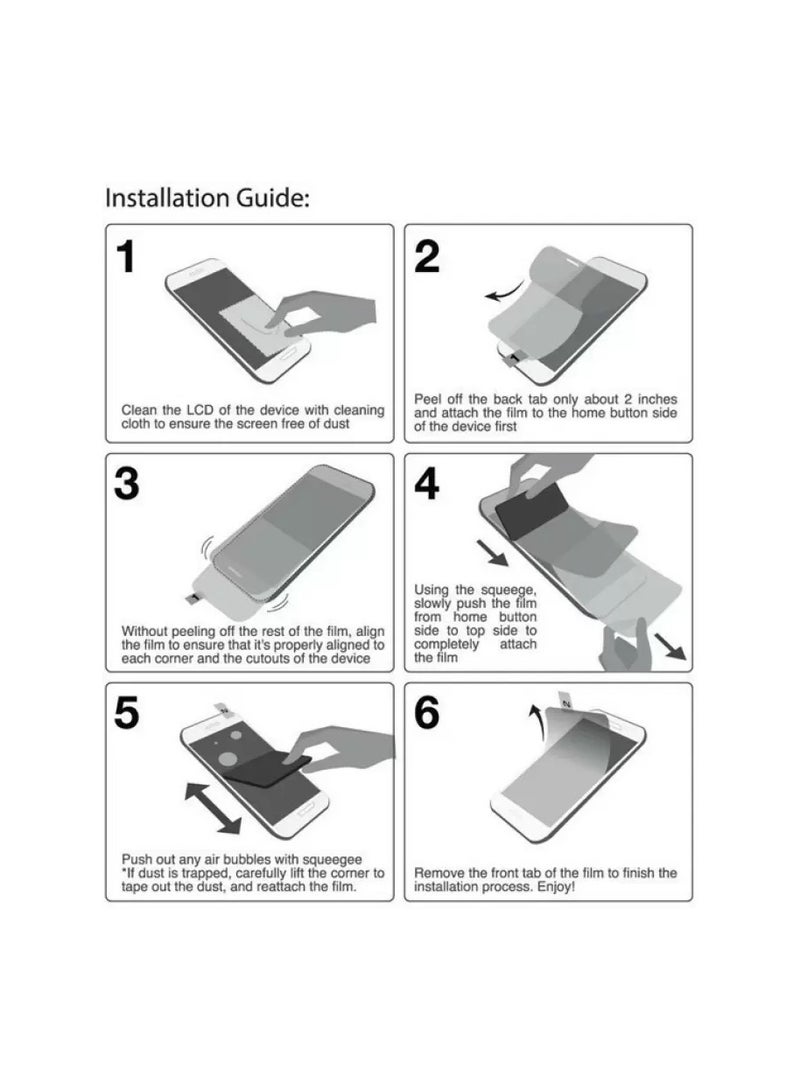 Installation Guide:

1

Clean the LCD of the device with cleaning cloth to ensure the screen free of dust

2

Peel off the back tab only about 2 inches and attach the film to the home button side of the device first

3

Without peeling off the rest of the film, align the film to ensure that it's properly aligned to each corner and the cutouts of the device

4

Using the squeege, slowly push the film from home button side to top side to completely attach the film

5

Push out any air bubbles with squeegee
*If dust is trapped, carefully lift the corner to tape out the dust, and reattach the film.

6

Remove the front tab of the film to finish the installation process. Enjoy!