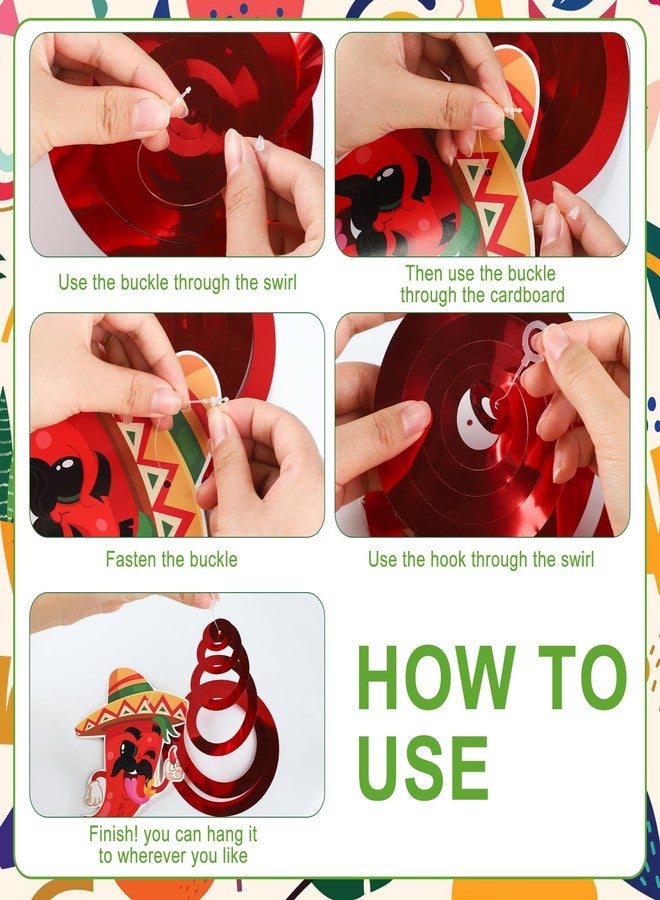 Use the buckle through the swirl

Then use the buckle through the cardboard

Fasten the buckle

Use the hook through the swirl

Finish! you can hang it to wherever you like

HOW TO USE