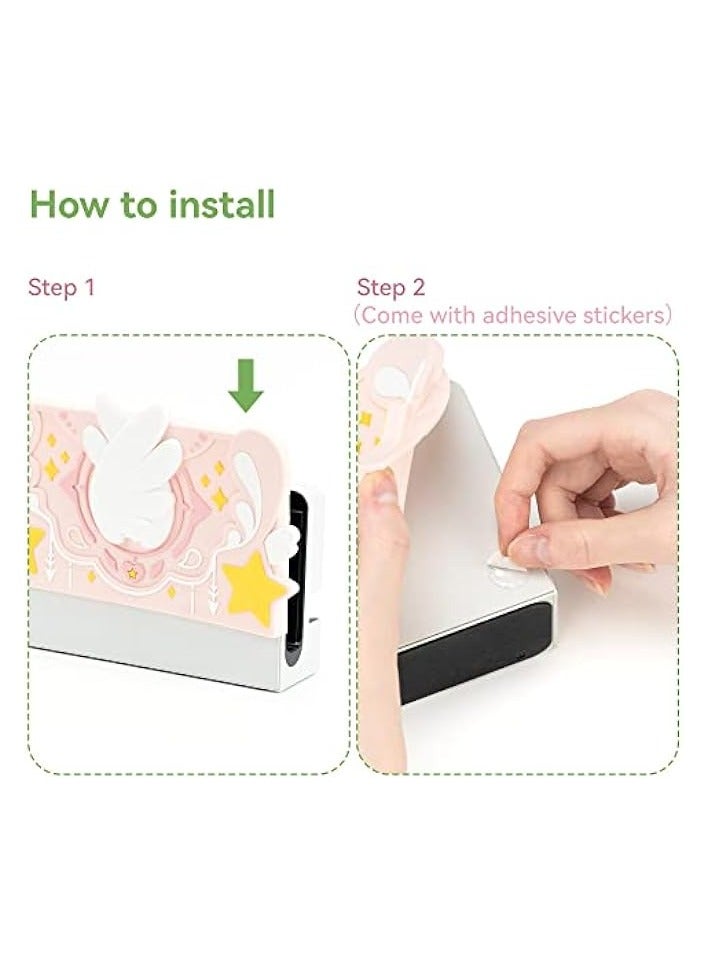 How to install

Step 1

Step 2
(Come with adhesive stickers)