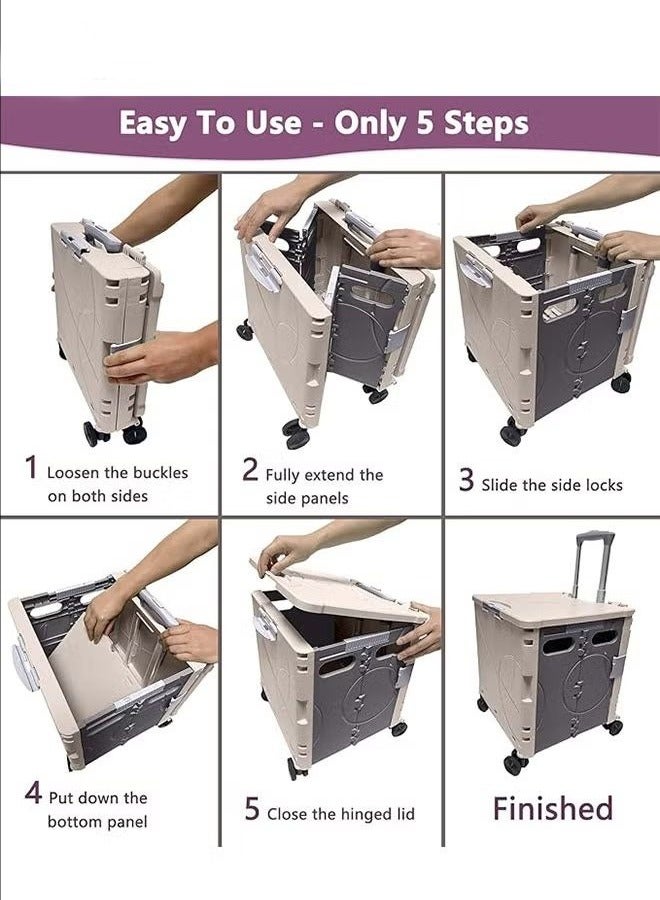 Easy To Use - Only 5 Steps

1 Loosen the buckles on both sides

2 Fully extend the side panels

3 Slide the side locks

4 Put down the bottom panel

5 Close the hinged lid

Finished