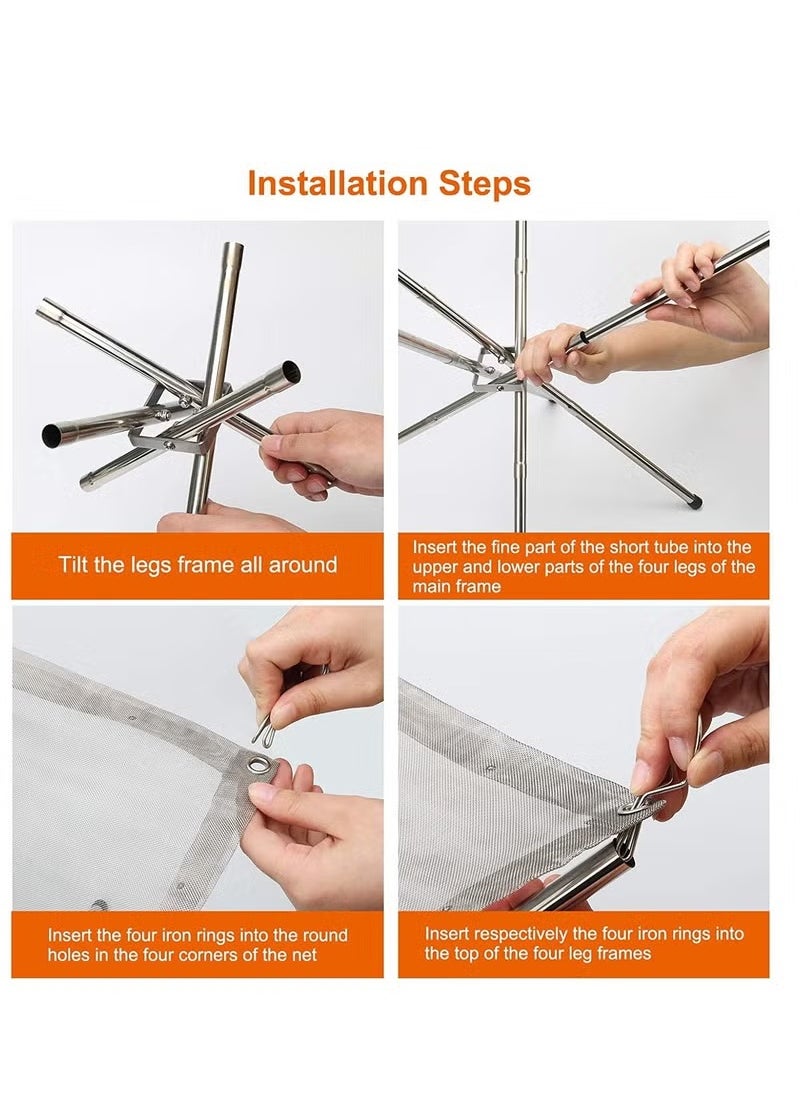 Installation Steps

Tilt the legs frame all around

Insert the fine part of the short tube into the upper and lower parts of the four legs of the main frame

Insert the four iron rings into the round holes in the four corners of the net

Insert respectively the four iron rings into the top of the four leg frames