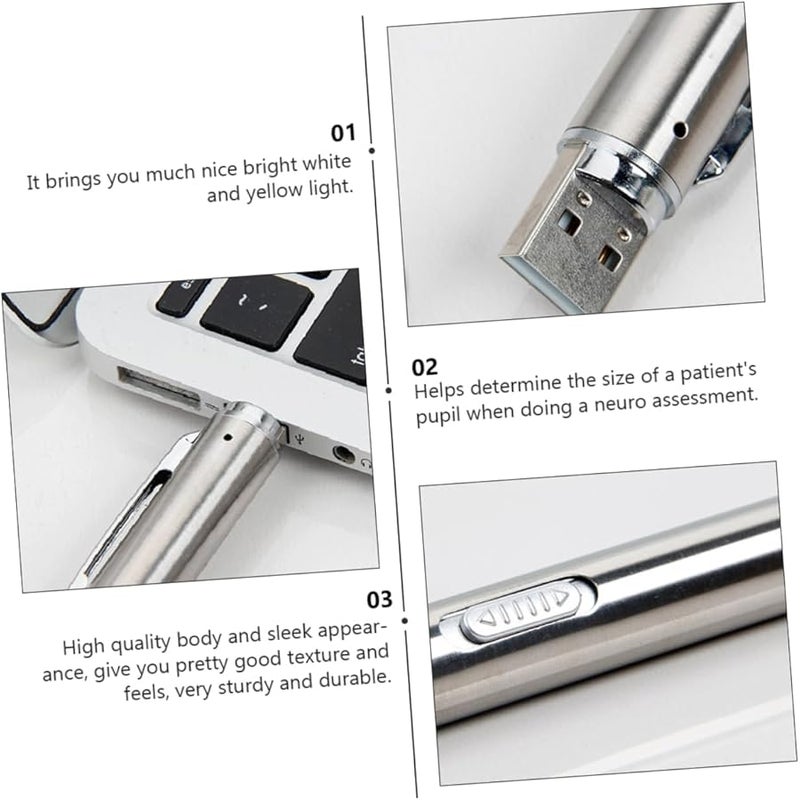 01
It brings you much nice bright white and yellow light.

02
Helps determine the size of a patient's pupil when doing a neuro assessment.

03
High quality body and sleek appearance, give you pretty good texture and feels, very sturdy and durable.