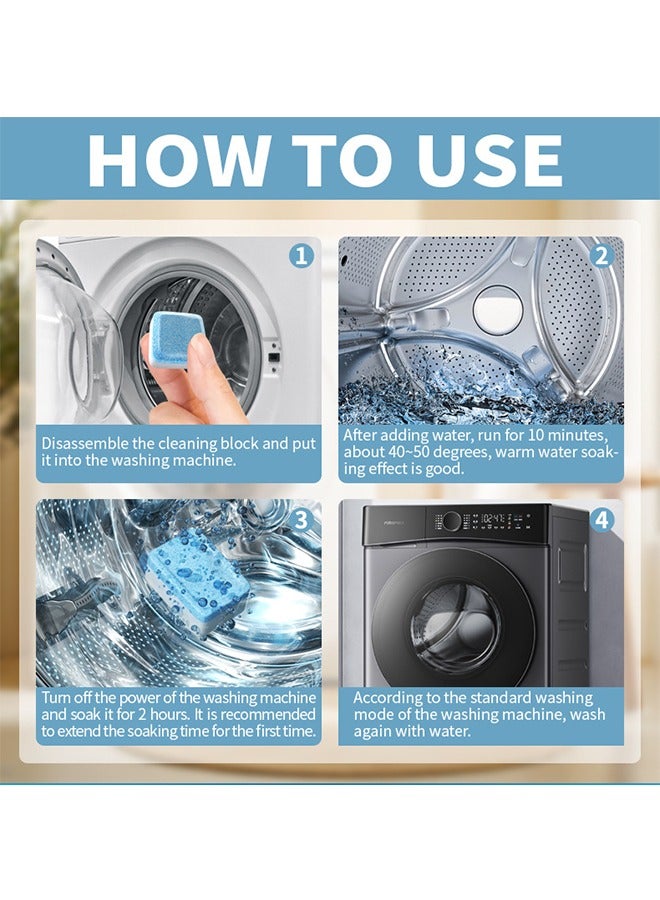 HOW TO USE

1

Disassemble the cleaning block and put it into the washing machine.

2

After adding water, run for 10 minutes, about 40~50 degrees, warm water soaking effect is good.

3

Turn off the power of the washing machine and soak it for 2 hours. It is recommended to extend the soaking time for the first time.

4

According to the standard washing mode of the washing machine, wash again with water.