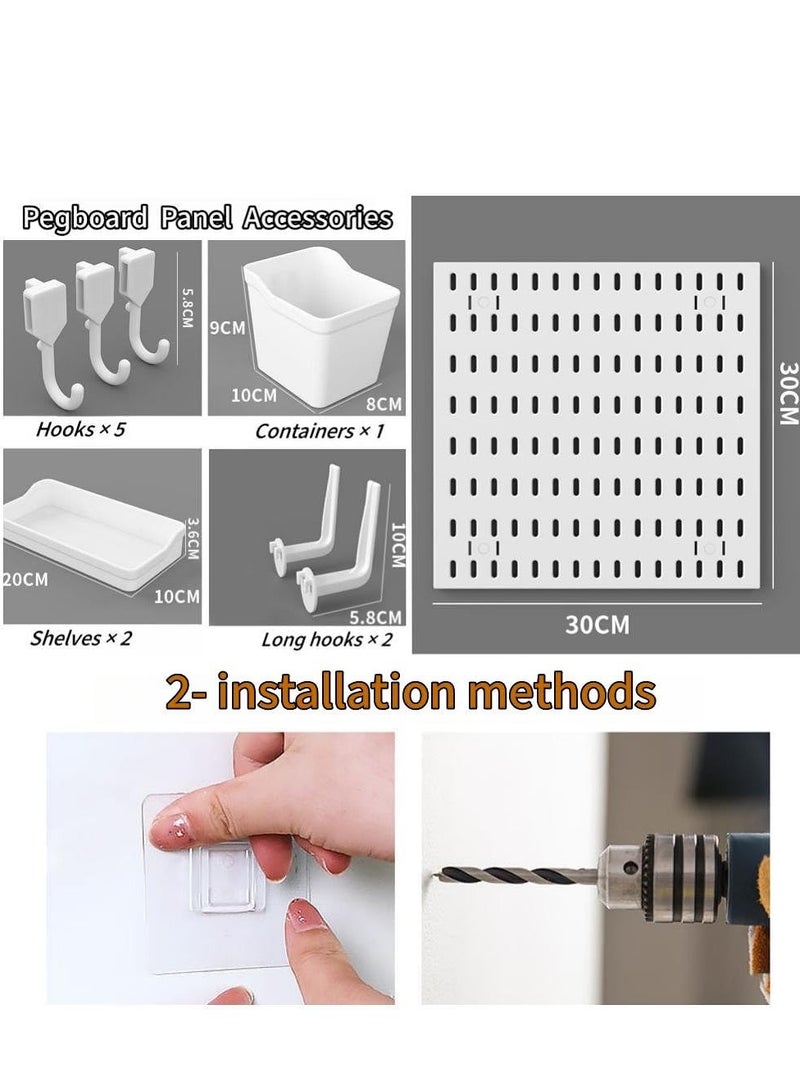 Pegboard Panel Accessories

5.8CM

Hooks × 5

9CM

10CM

8CM

Containers × 1

3.6CM

20CM

10CM

Shelves × 2

10CM

5.8CM

Long hooks × 2

30CM

30CM

2- installation methods