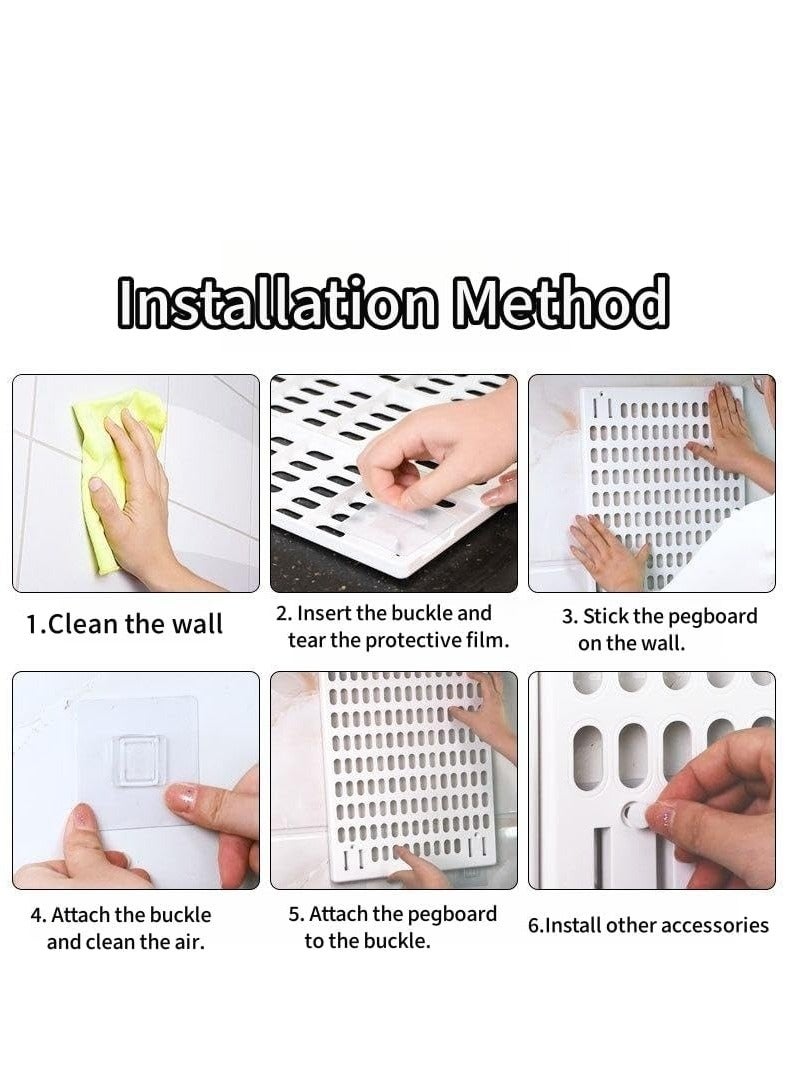 Installation Method

1.Clean the wall

2. Insert the buckle and tear the protective film.

3. Stick the pegboard on the wall.

4. Attach the buckle and clean the air.

5. Attach the pegboard to the buckle.

6.Install other accessories