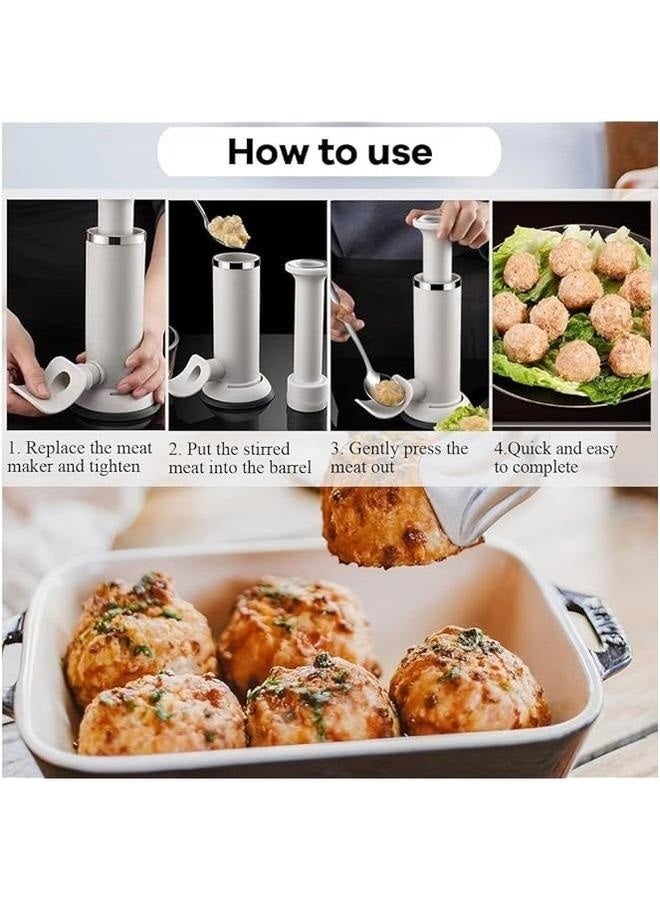 How to use

1. Replace the meat maker and tighten

2. Put the stirred meat into the barrel

3. Gently press the meat out

4.Quick and easy to complete