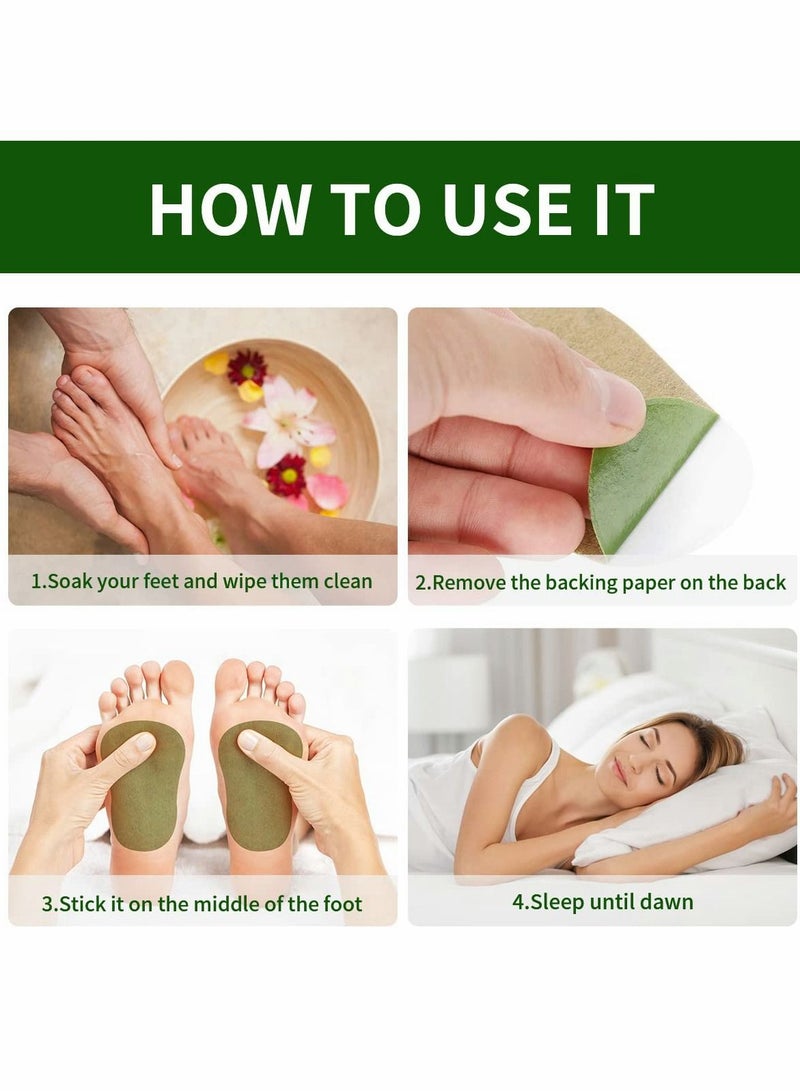 HOW TO USE IT

1.Soak your feet and wipe them clean

2.Remove the backing paper on the back

3.Stick it on the middle of the foot

4.Sleep until dawn