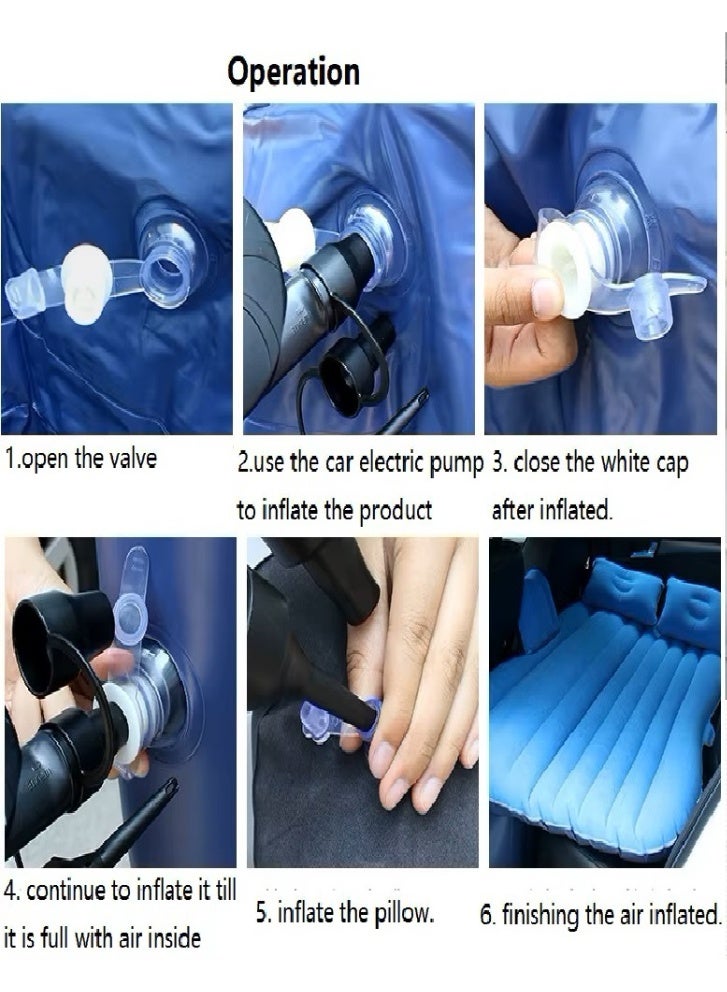 Operation

1.open the valve

2.use the car electric pump to inflate the product

3. close the white cap after inflated.

4. continue to inflate it till it is full with air inside

5. inflate the pillow.

6. finishing the air inflated.