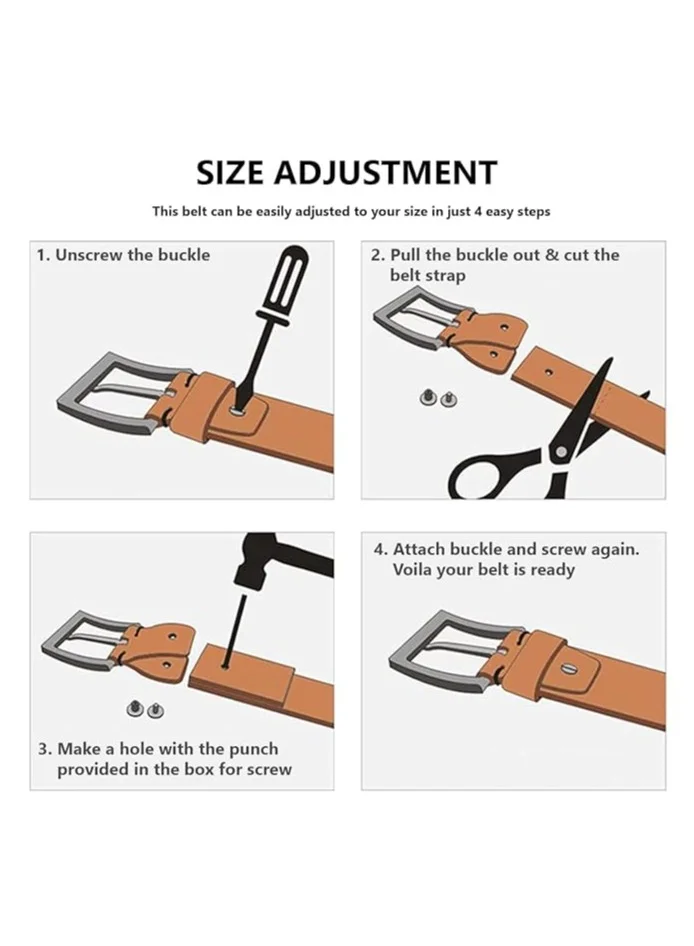 SIZE ADJUSTMENT

This belt can be easily adjusted to your size in just 4 easy steps

1. Unscrew the buckle

2. Pull the buckle out & cut the belt strap

3. Make a hole with the punch provided in the box for screw

4. Attach buckle and screw again. Voila your belt is ready