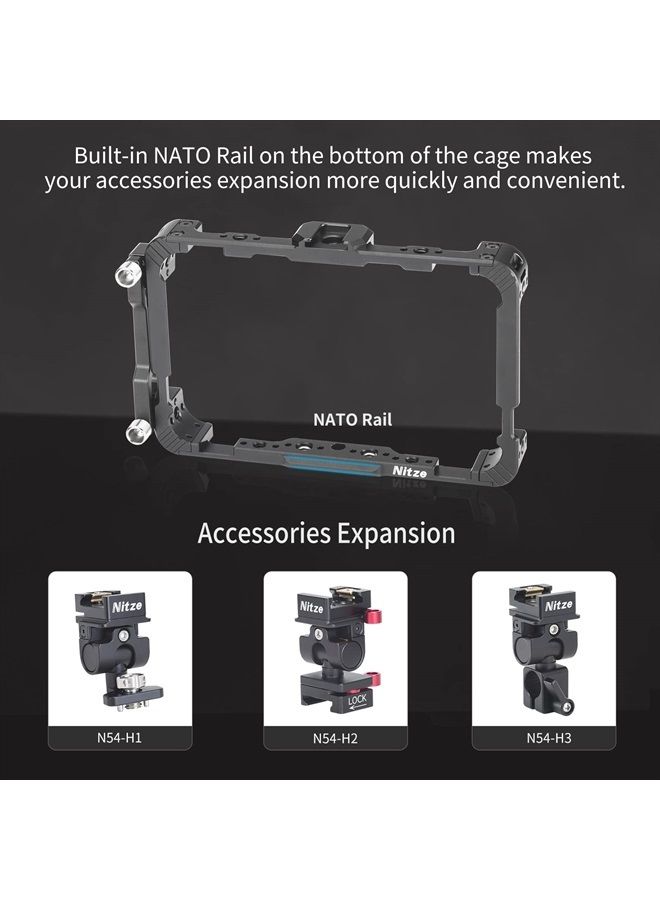 Built-in NATO Rail on the bottom of the cage makes your accessories expansion more quickly and convenient.

NATO Rail

Nitze

Accessories Expansion

Nitze

N54-H1

Nitze

LOCK

N54-H2

Nitze

N54-H3