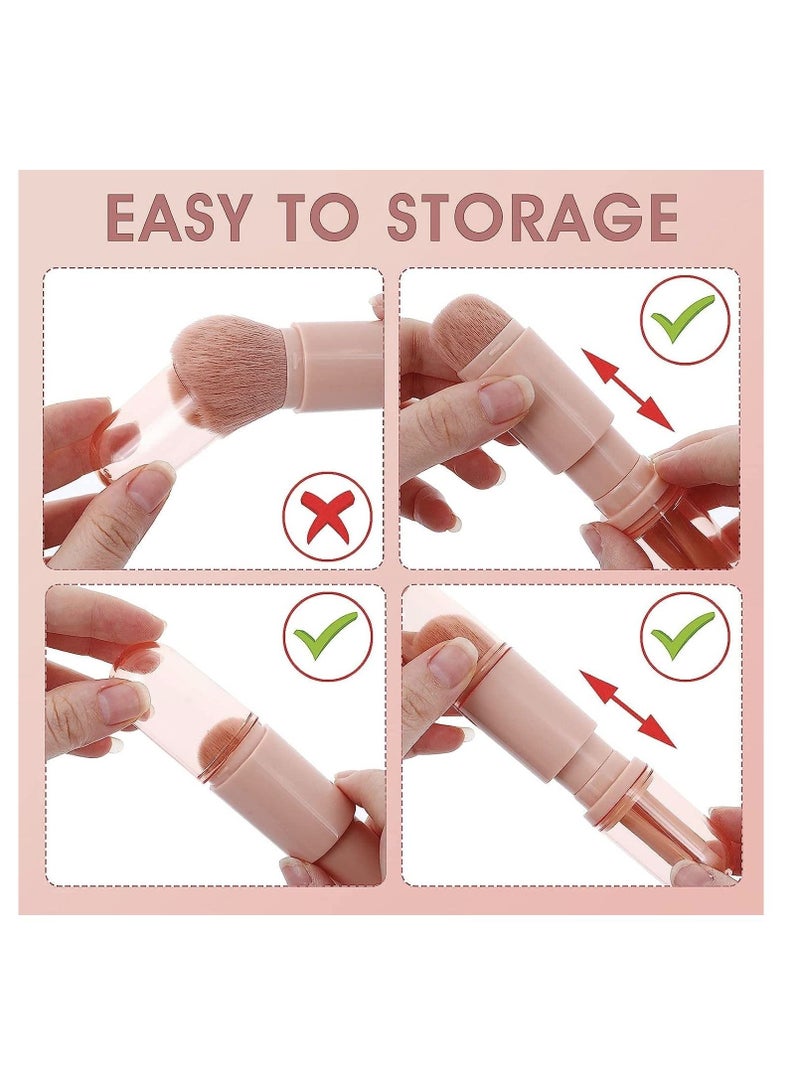 EASY TO STORAGE