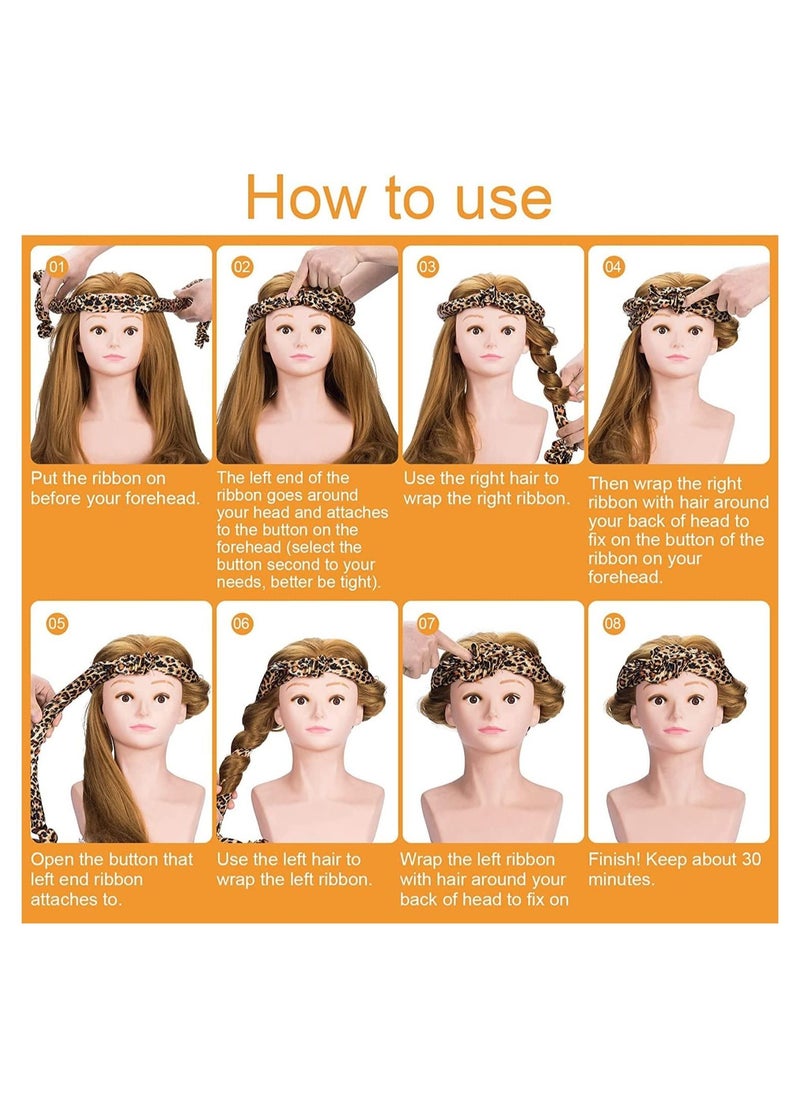 How to use

01
Put the ribbon on before your forehead.

02
The left end of the ribbon goes around your head and attaches to the button on the forehead (select the button second to your needs, better be tight).

03
Use the right hair to wrap the right ribbon.

04
Then wrap the right ribbon with hair around your back of head to fix on the button of the ribbon on your forehead.

05
Open the button that left end ribbon attaches to.

06
Use the left hair to wrap the left ribbon.

07
Wrap the left ribbon with hair around your back of head to fix on

08
Finish! Keep about 30 minutes.