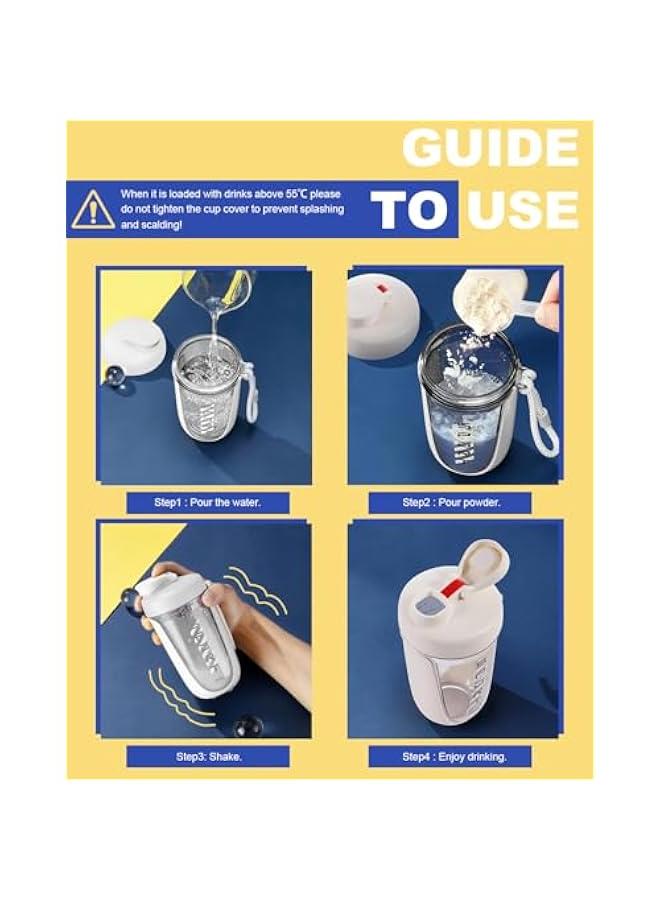 GUIDE TO USE

When it is loaded with drinks above 55℃ please do not tighten the cup cover to prevent splashing and scalding!

Step1 : Pour the water.

Step2 : Pour powder.

Step3: Shake.

Step4 : Enjoy drinking.