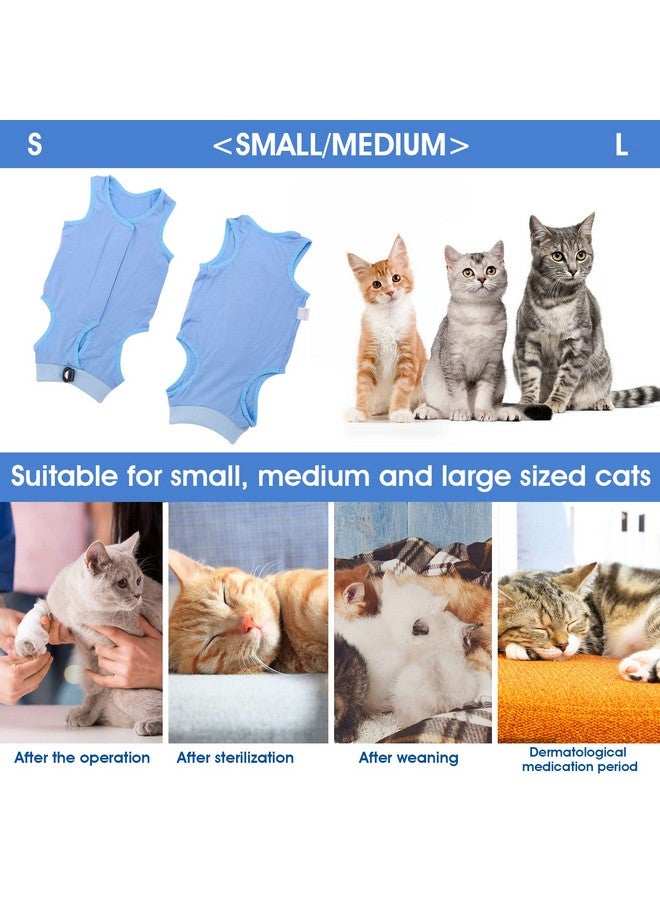 S <SMALL/MEDIUM> L

Suitable for small, medium and large sized cats

After the operation

After sterilization

After weaning

Dermatological medication period