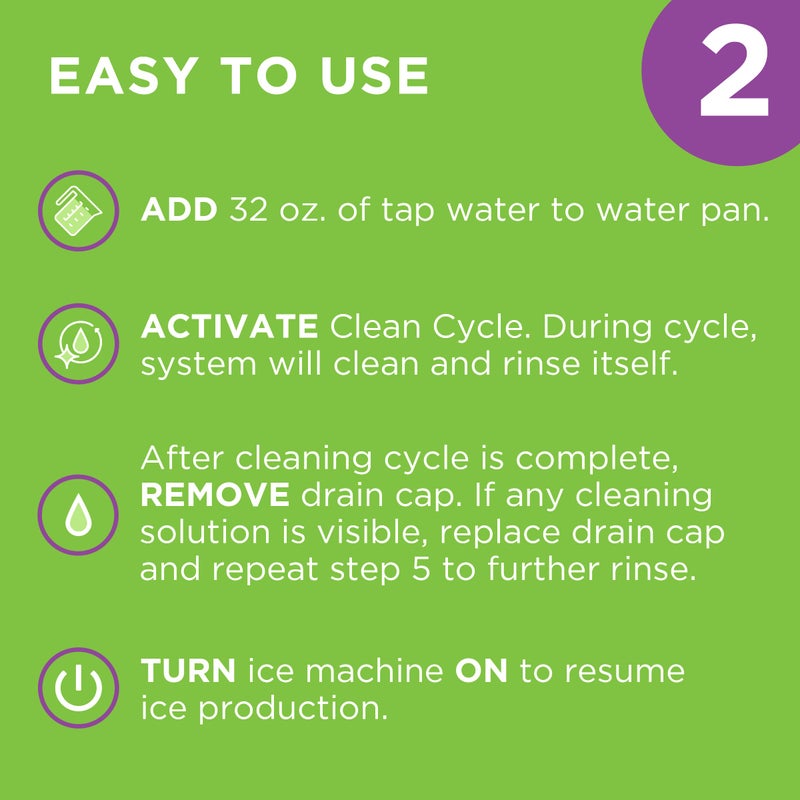 EASY TO USE

2

ADD 32 oz. of tap water to water pan.

ACTIVATE Clean Cycle. During cycle, system will clean and rinse itself.

After cleaning cycle is complete, REMOVE drain cap. If any cleaning solution is visible, replace drain cap and repeat step 5 to further rinse.

TURN ice machine ON to resume ice production.