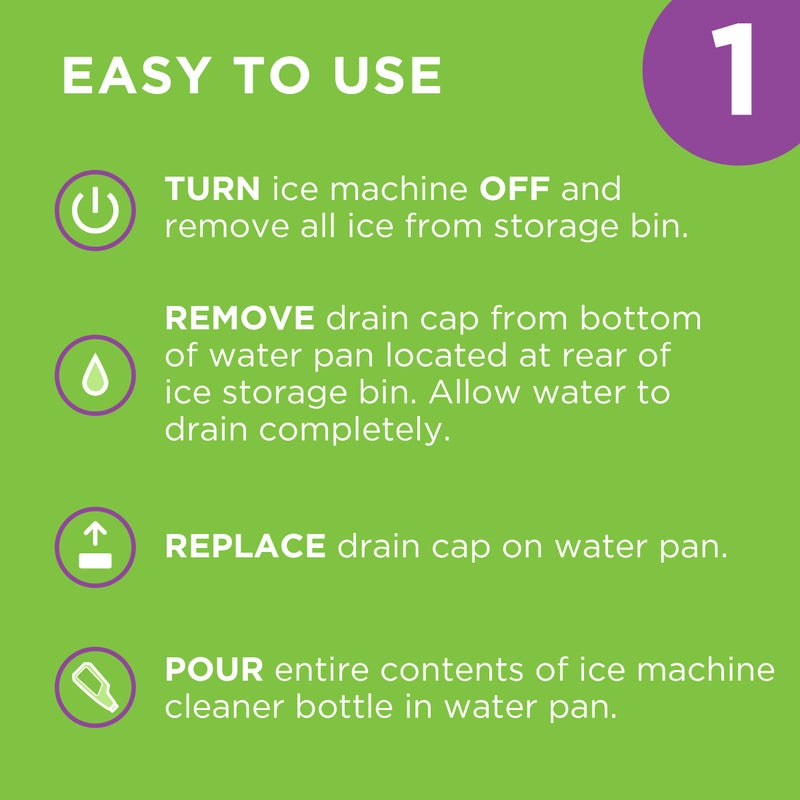 EASY TO USE

1

TURN ice machine OFF and remove all ice from storage bin.

REMOVE drain cap from bottom of water pan located at rear of ice storage bin. Allow water to drain completely.

REPLACE drain cap on water pan.

POUR entire contents of ice machine cleaner bottle in water pan.