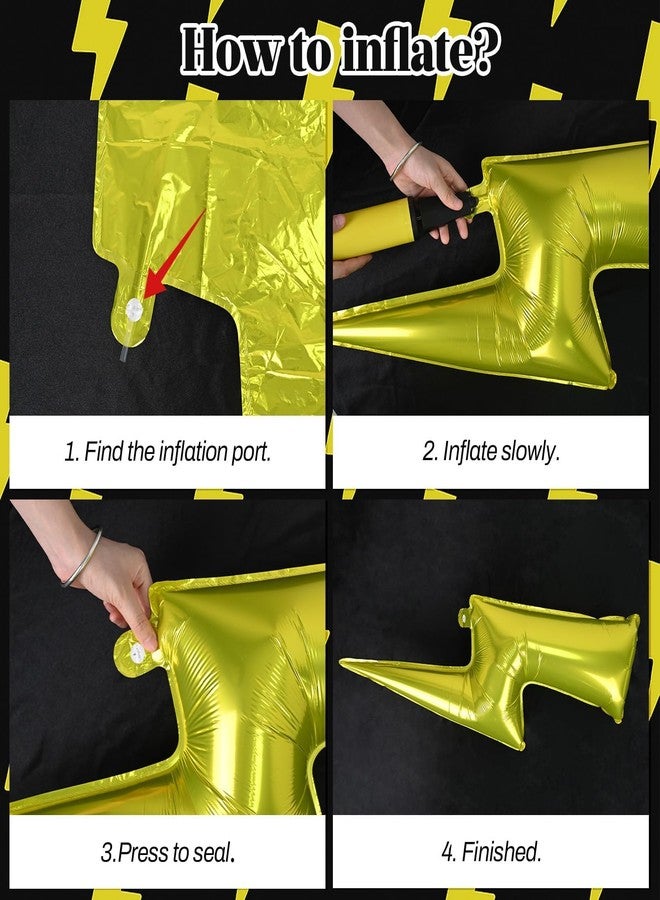 How to inflate?

1. Find the inflation port.

2. Inflate slowly.

3.Press to seal.

4. Finished.