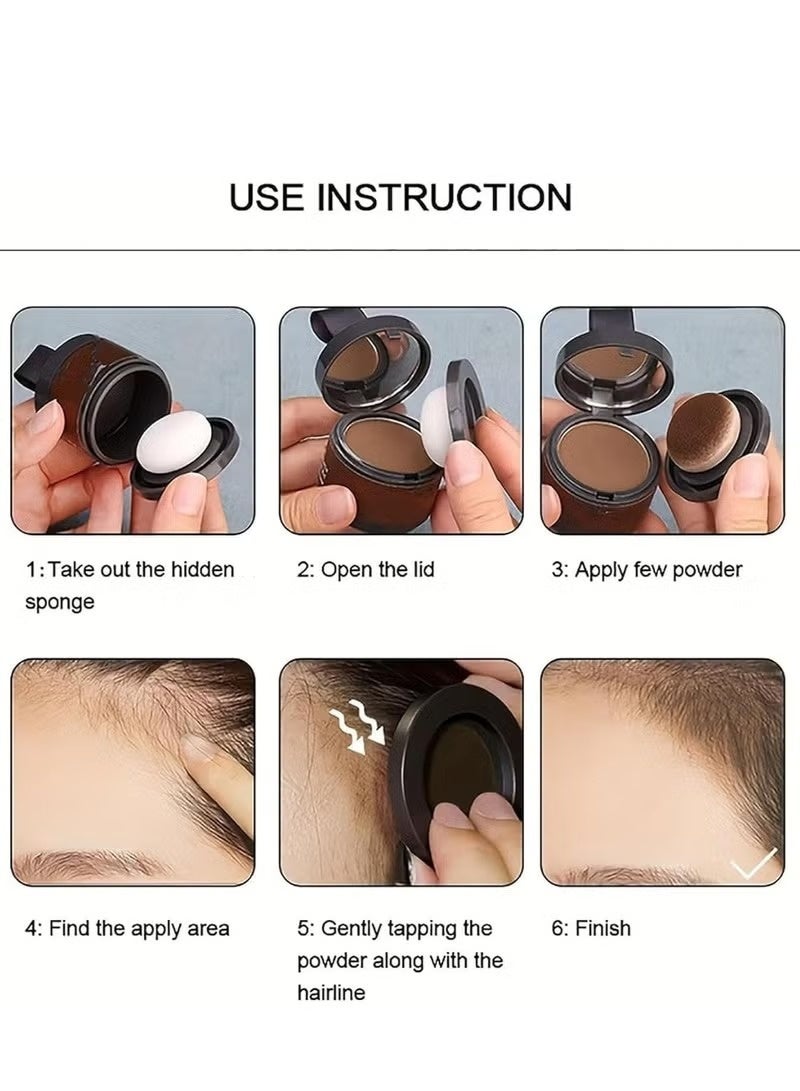 USE INSTRUCTION

1:Take out the hidden sponge

2: Open the lid

3: Apply few powder

4: Find the apply area

5: Gently tapping the powder along with the hairline

6: Finish