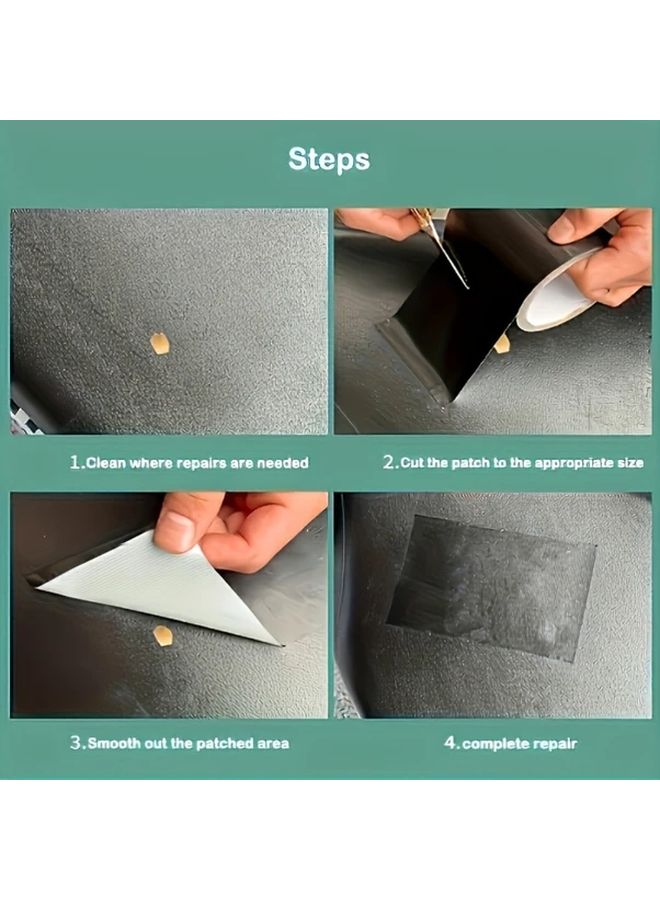 Steps

1.Clean where repairs are needed

2.Cut the patch to the appropriate size

3.Smooth out the patched area

4.complete repair