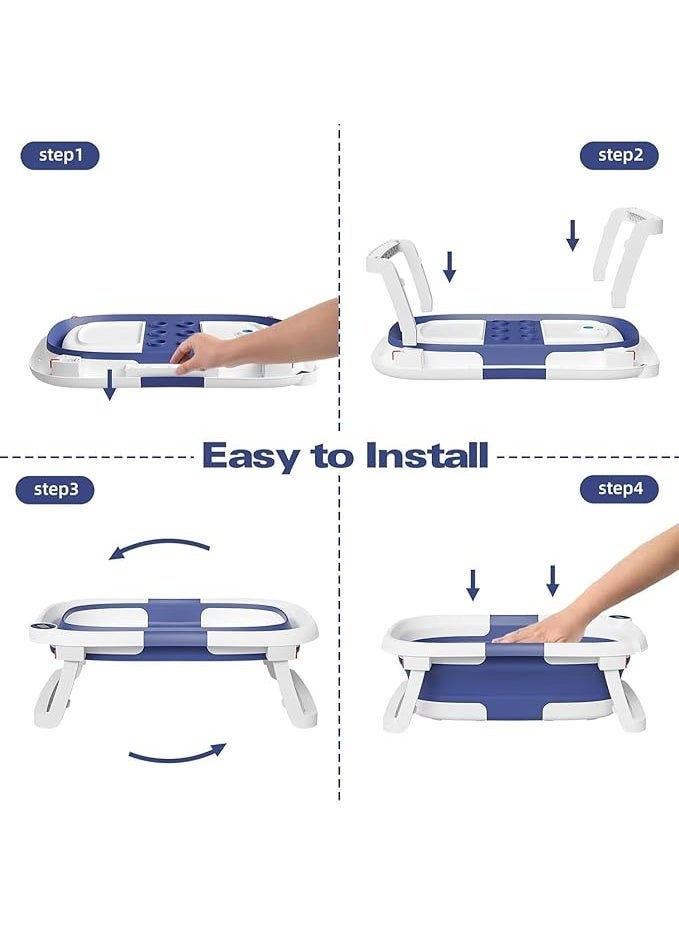 step1

step2

Easy to Install

step3

step4