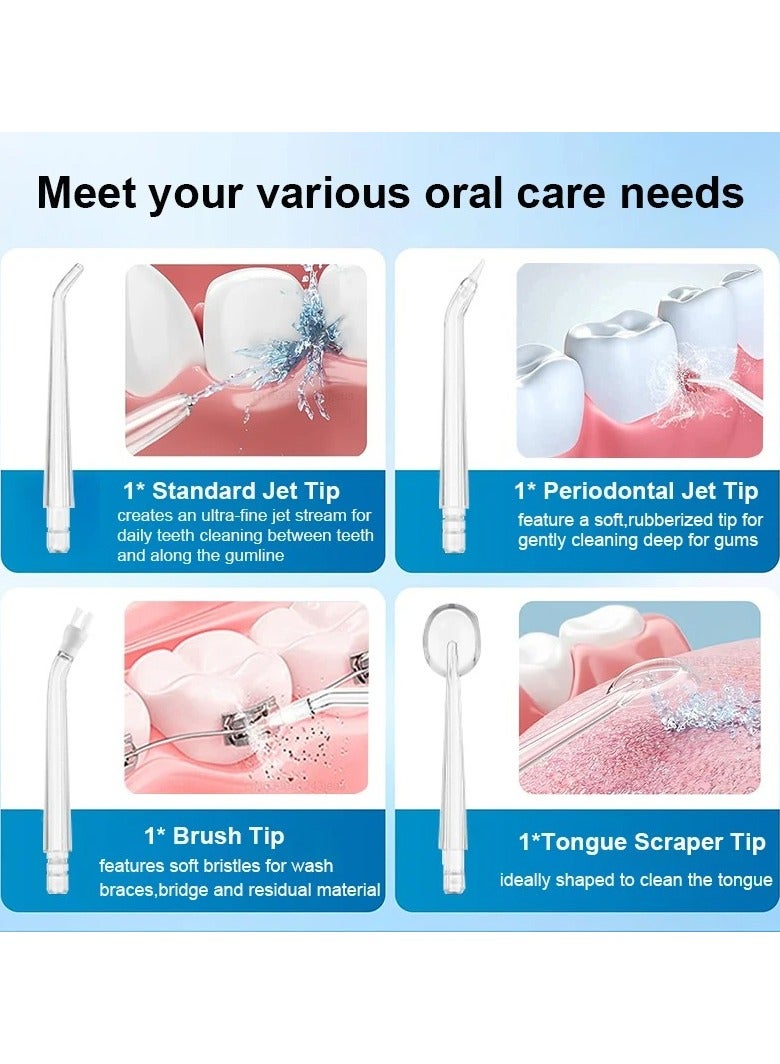 Meet your various oral care needs

1* Standard Jet Tip
creates an ultra-fine jet stream for daily teeth cleaning between teeth and along the gumline

1* Periodontal Jet Tip
feature a soft,rubberized tip for gently cleaning deep for gums

1* Brush Tip
features soft bristles for wash braces,bridge and residual material

1*Tongue Scraper Tip
ideally shaped to clean the tongue