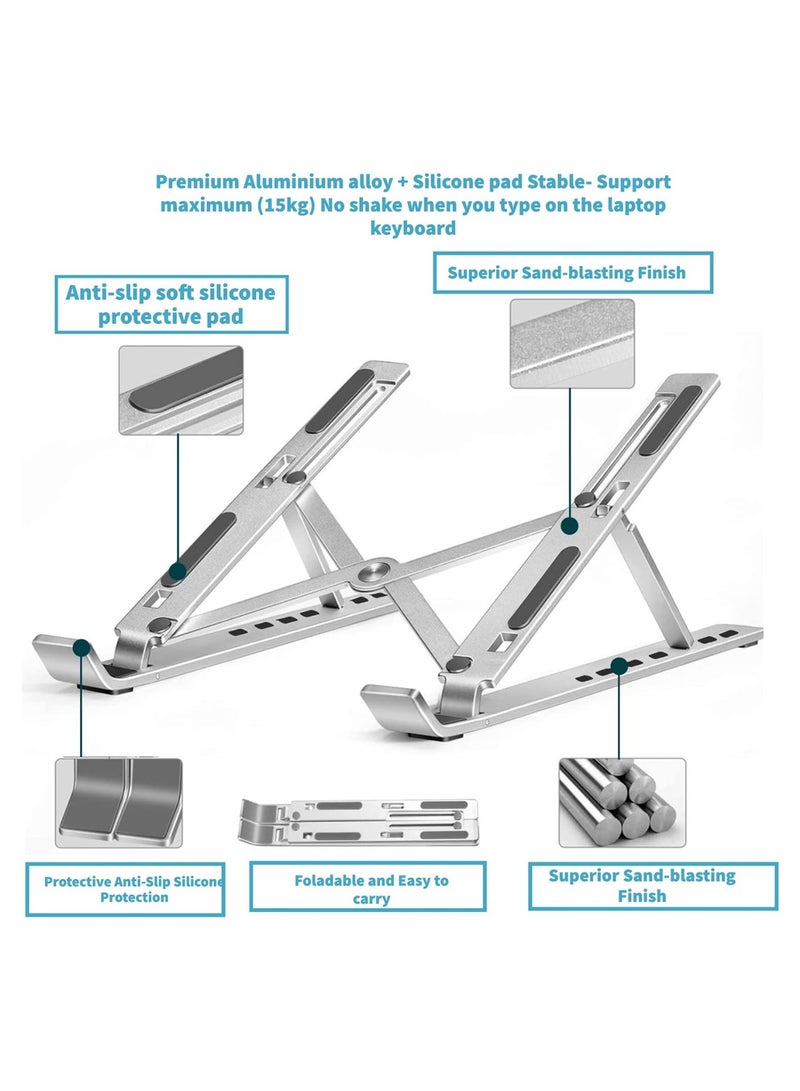 Premium Aluminium alloy + Silicone pad Stable- Support maximum (15kg) No shake when you type on the laptop keyboard

Anti-slip soft silicone protective pad

Superior Sand-blasting Finish

Protective Anti-Slip Silicone Protection

Foladable and Easy to carry

Superior Sand-blasting Finish