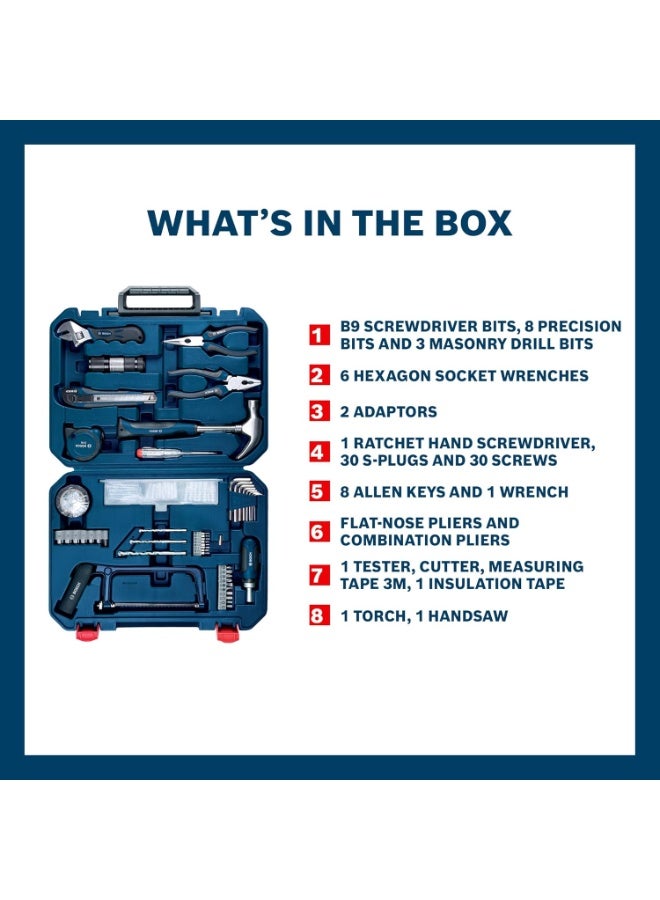 WHAT'S IN THE BOX

1 B9 SCREWDRIVER BITS, 8 PRECISION BITS AND 3 MASONRY DRILL BITS

2 6 HEXAGON SOCKET WRENCHES

3 2 ADAPTORS

4 1 RATCHET HAND SCREWDRIVER, 30 S-PLUGS AND 30 SCREWS

5 8 ALLEN KEYS AND 1 WRENCH

6 FLAT-NOSE PLIERS AND COMBINATION PLIERS

7 1 TESTER, CUTTER, MEASURING TAPE 3M, 1 INSULATION TAPE

8 1 TORCH, 1 HANDSAW