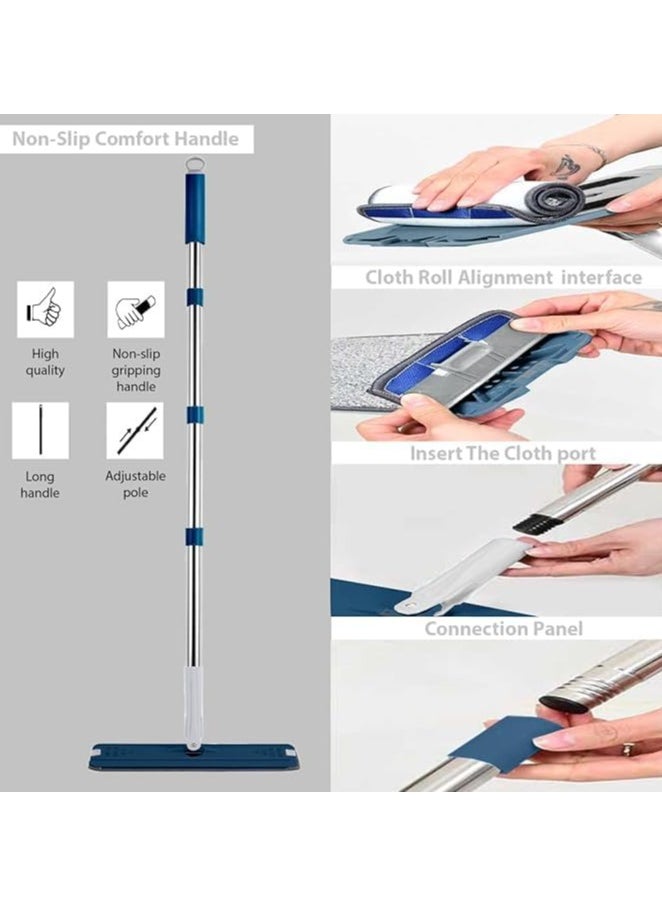 Non-Slip Comfort Handle

High quality

Non-slip gripping handle

Long handle

Adjustable pole

Cloth Roll Alignment interface

Insert The Cloth port

Connection Panel