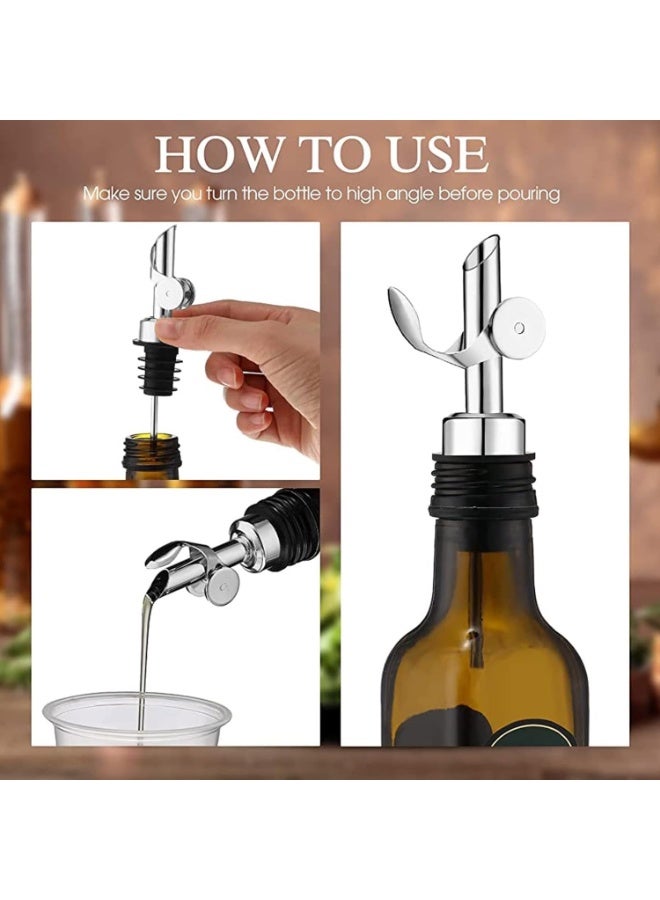 HOW TO USE
Make sure you turn the bottle to high angle before pouring