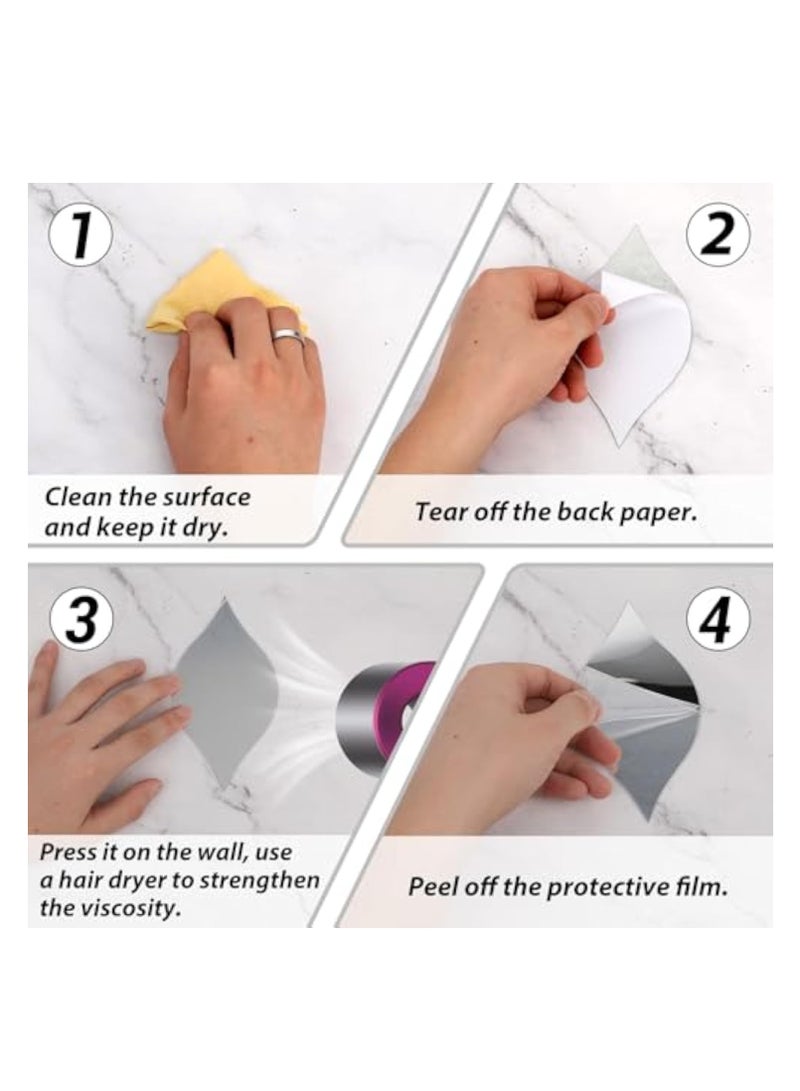 1

Clean the surface and keep it dry.

2

Tear off the back paper.

3

Press it on the wall, use a hair dryer to strengthen the viscosity.

4

Peel off the protective film.