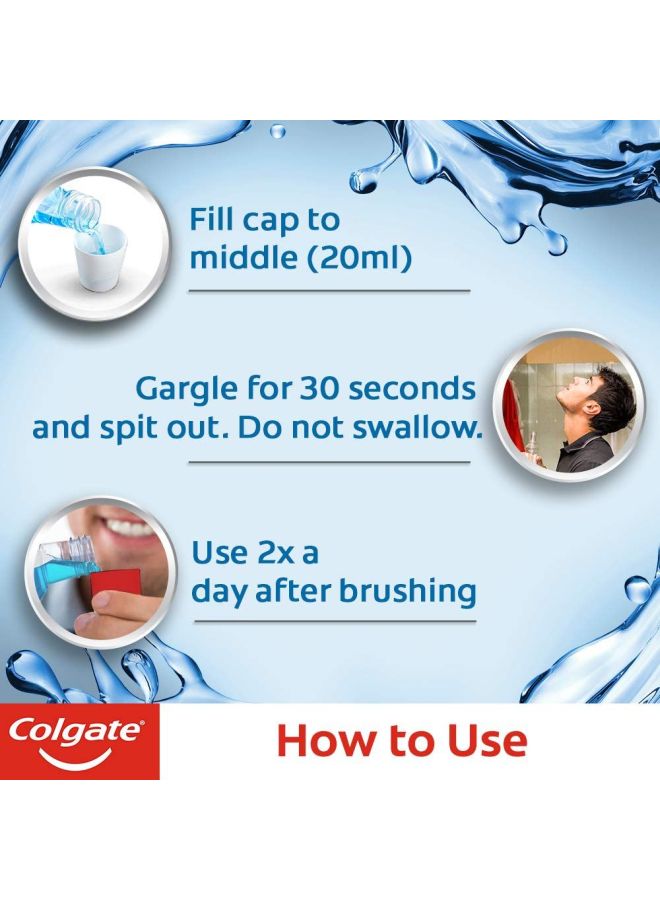 Fill cap to middle (20ml)

Gargle for 30 seconds and spit out. Do not swallow.

Use 2x a day after brushing

Colgate

How to Use