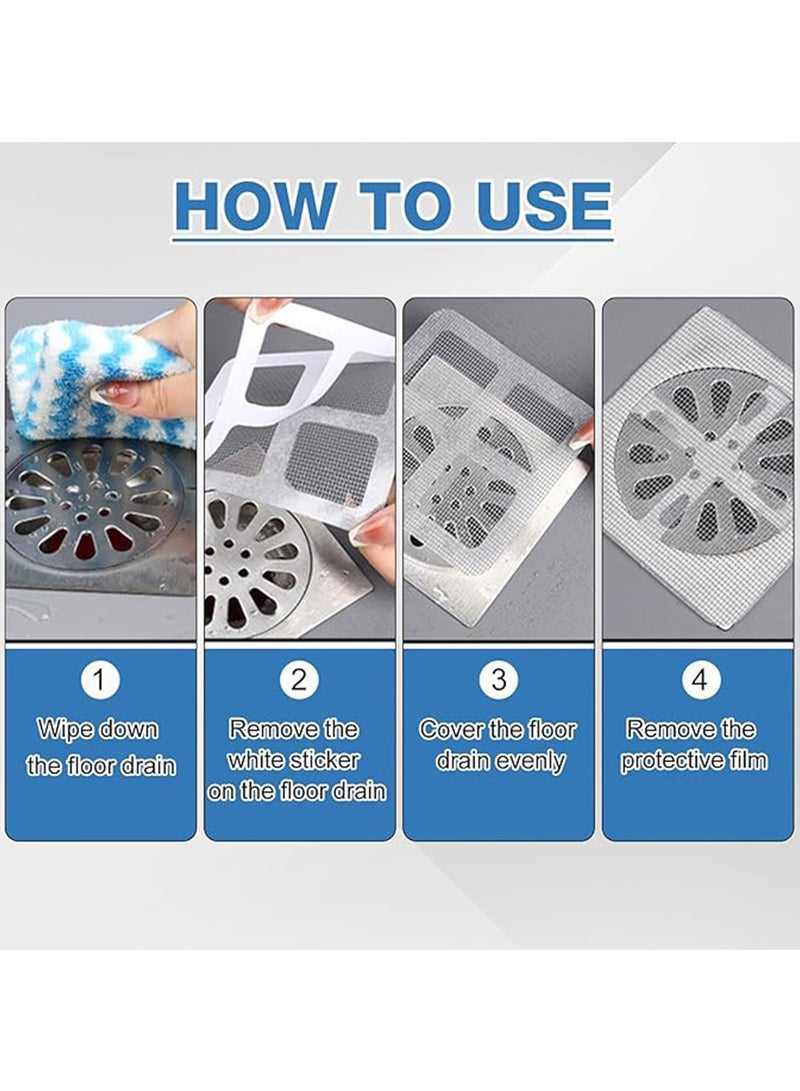 HOW TO USE

1
Wipe down the floor drain

2
Remove the white sticker on the floor drain

3
Cover the floor drain evenly

4
Remove the protective film