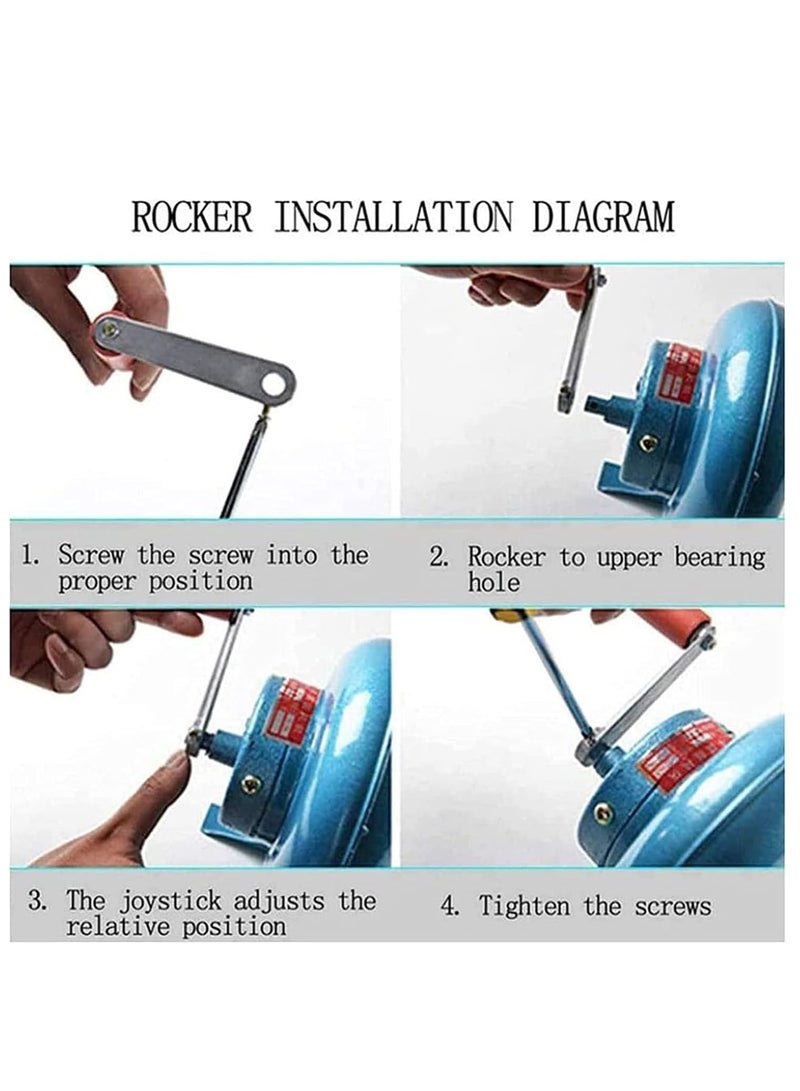 ROCKER INSTALLATION DIAGRAM

1. Screw the screw into the proper position

2. Rocker to upper bearing hole

3. The joystick adjusts the relative position

4. Tighten the screws