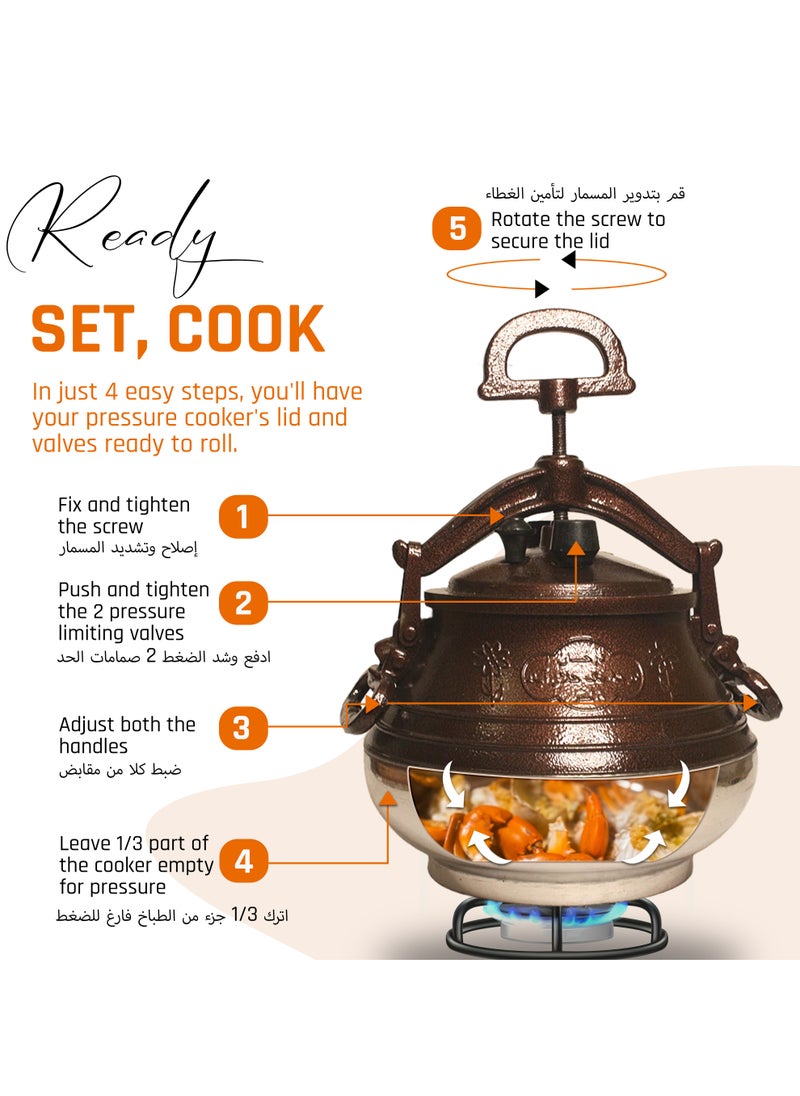 Ready

SET, COOK

In just 4 easy steps, you'll have your pressure cooker's lid and valves ready to roll.

قم بتدوير المسمار لتأمين الغطاء
5 Rotate the screw to secure the lid

Fix and tighten the screw
إصلاح وتشديد المسمار
1

Push and tighten the 2 pressure limiting valves
ادفع وشد الضغط 2 صمامات الحد
2

Adjust both the handles
ضبط كلا من مقابض
3

Leave 1/3 part of the cooker empty for pressure
اترك 1/3 جزء من الطباخ فارغ للضغط
4