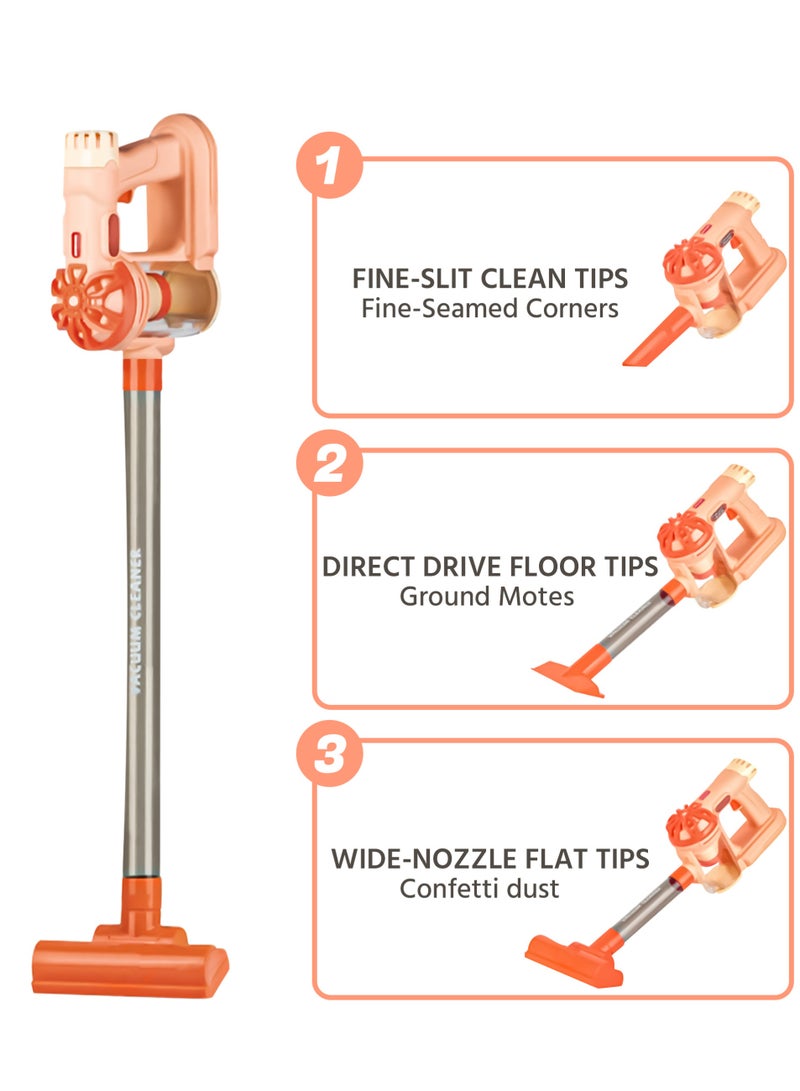 VACUUM CLEANER

1
FINE-SLIT CLEAN TIPS
Fine-Seamed Corners

2
DIRECT DRIVE FLOOR TIPS
Ground Motes

3
WIDE-NOZZLE FLAT TIPS
Confetti dust