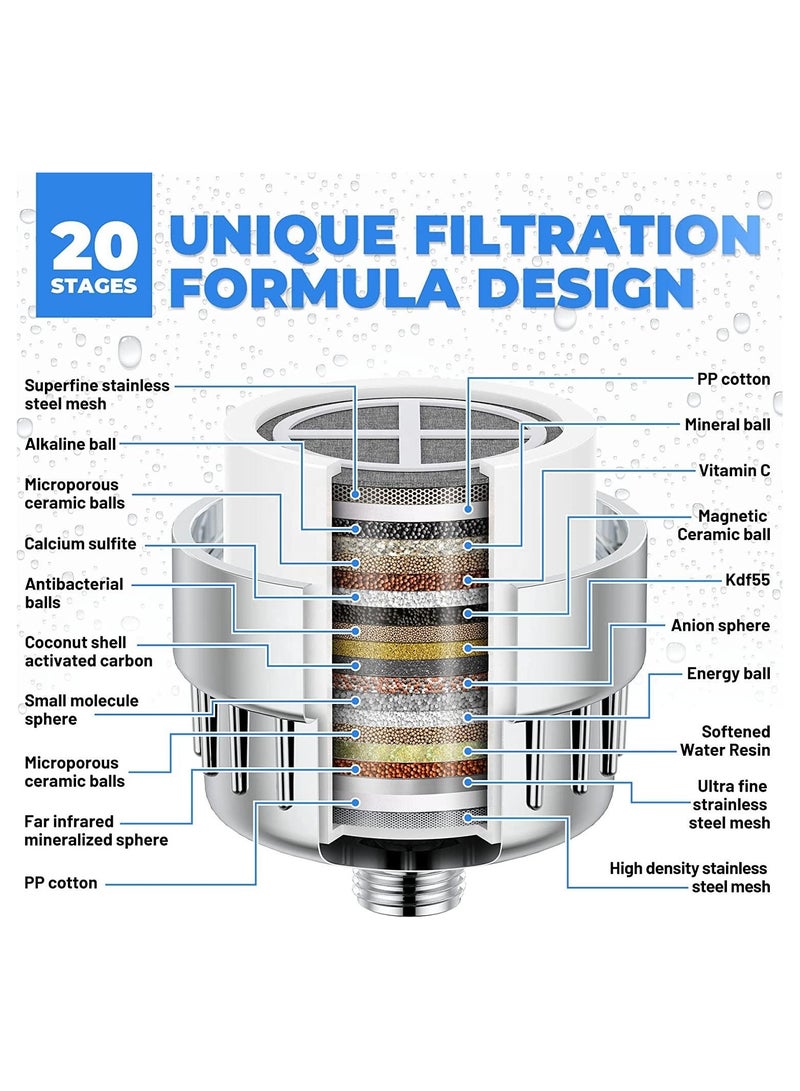 20 STAGES

UNIQUE FILTRATION FORMULA DESIGN

Superfine stainless steel mesh

Alkaline ball

Microporous ceramic balls

Calcium sulfite

Antibacterial balls

Coconut shell activated carbon

Small molecule sphere

Microporous ceramic balls

Far infrared mineralized sphere

PP cotton

PP cotton

Mineral ball

Vitamin C

Magnetic Ceramic ball

Kdf55

Anion sphere

Energy ball

Softened Water Resin

Ultra fine strainless steel mesh

High density stainless steel mesh