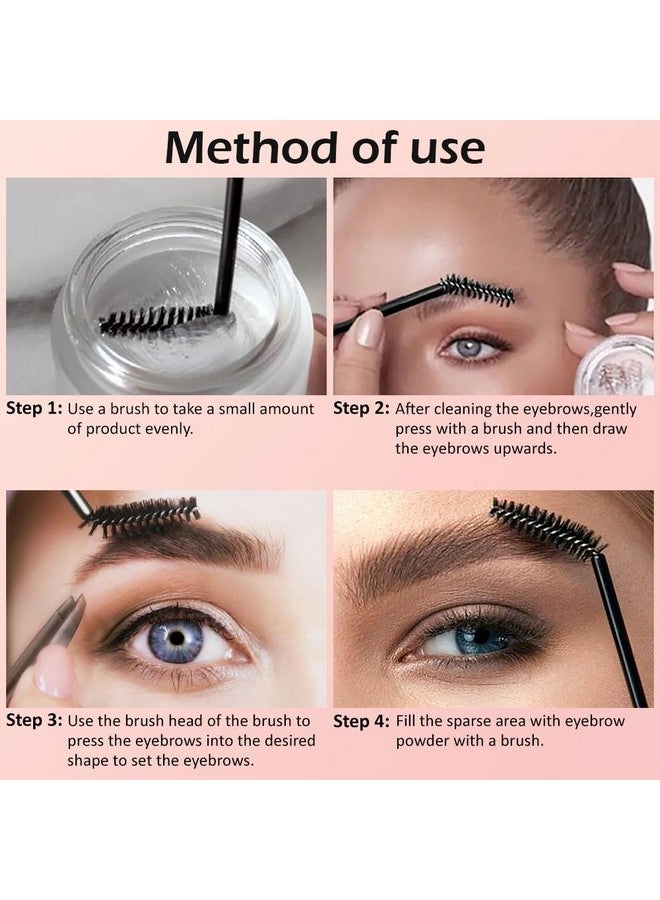 Method of use

Step 1: Use a brush to take a small amount of product evenly.

Step 2: After cleaning the eyebrows,gently press with a brush and then draw the eyebrows upwards.

Step 3: Use the brush head of the brush to press the eyebrows into the desired shape to set the eyebrows.

Step 4: Fill the sparse area with eyebrow powder with a brush.