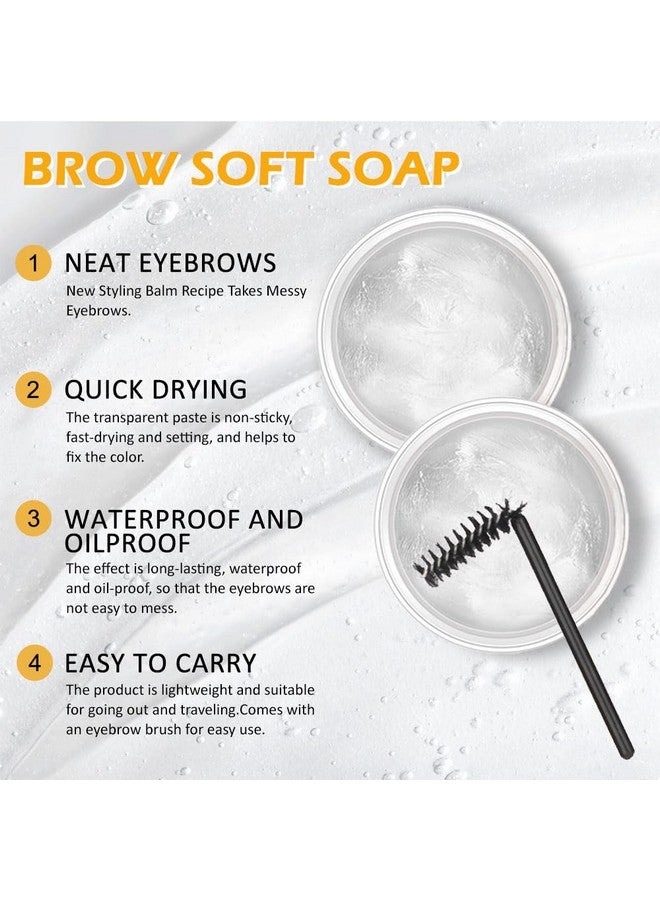 BROW SOFT SOAP

1 NEAT EYEBROWS
New Styling Balm Recipe Takes Messy Eyebrows.

2 QUICK DRYING
The transparent paste is non-sticky, fast-drying and setting, and helps to fix the color.

3 WATERPROOF AND OILPROOF
The effect is long-lasting, waterproof and oil-proof, so that the eyebrows are not easy to mess.

4 EASY TO CARRY
The product is lightweight and suitable for going out and traveling.Comes with an eyebrow brush for easy use.