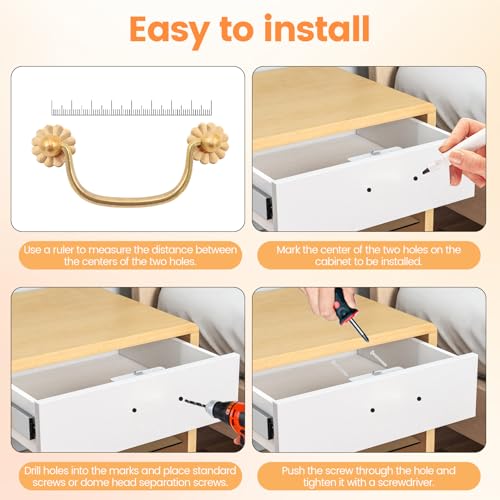 Easy to install

Use a ruler to measure the distance between the centers of the two holes.

Mark the center of the two holes on the cabinet to be installed.

Drill holes into the marks and place standard screws or dome head separation screws.

Push the screw through the hole and tighten it with a screwdriver.