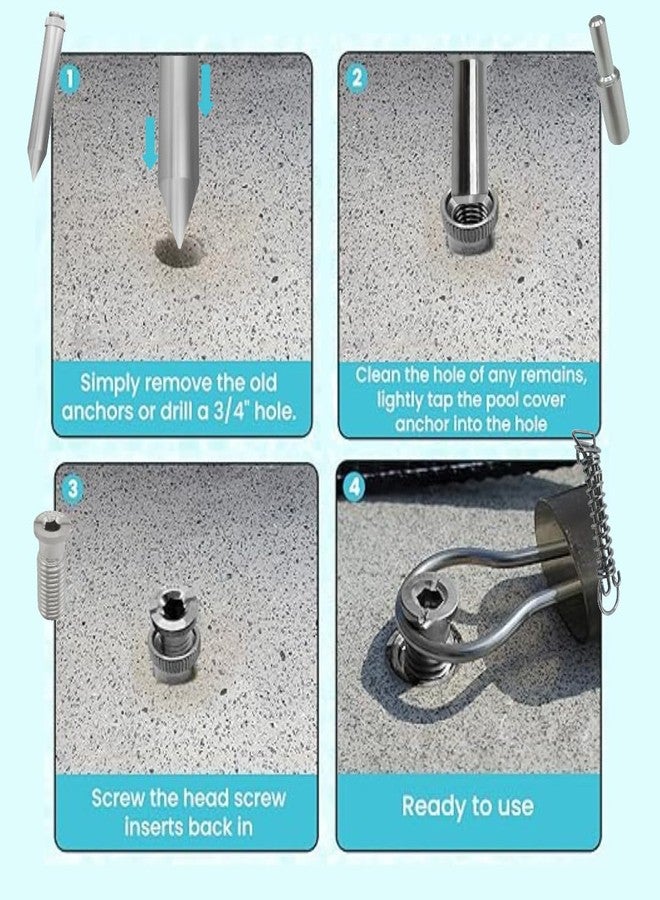 1

Simply remove the old anchors or drill a 3/4" hole.

2

Clean the hole of any remains, lightly tap the pool cover anchor into the hole

3

Screw the head screw inserts back in

4

Ready to use