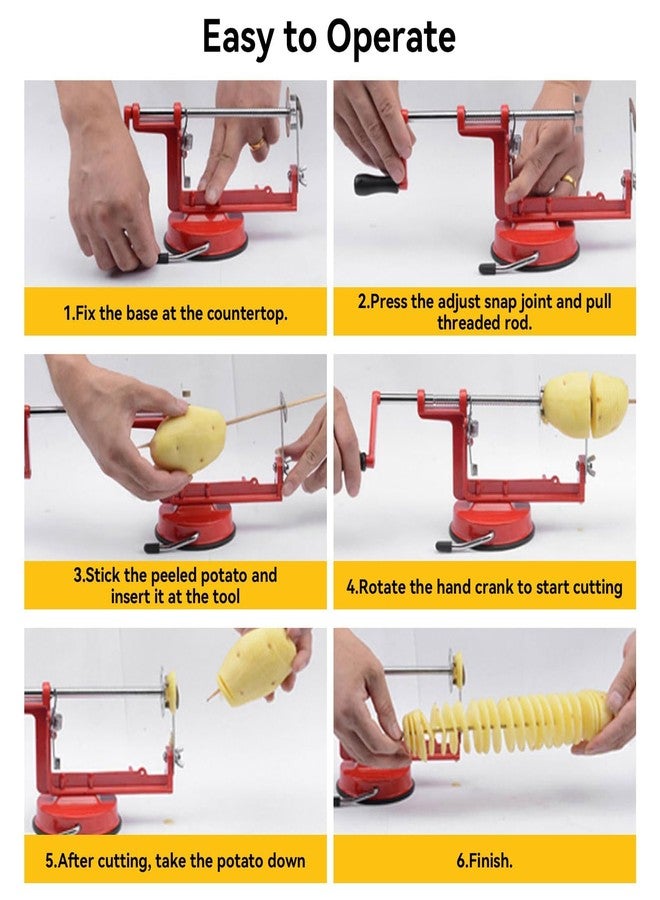 Easy to Operate

1.Fix the base at the countertop.

2.Press the adjust snap joint and pull threaded rod.

3.Stick the peeled potato and insert it at the tool

4.Rotate the hand crank to start cutting

5.After cutting, take the potato down

6.Finish.