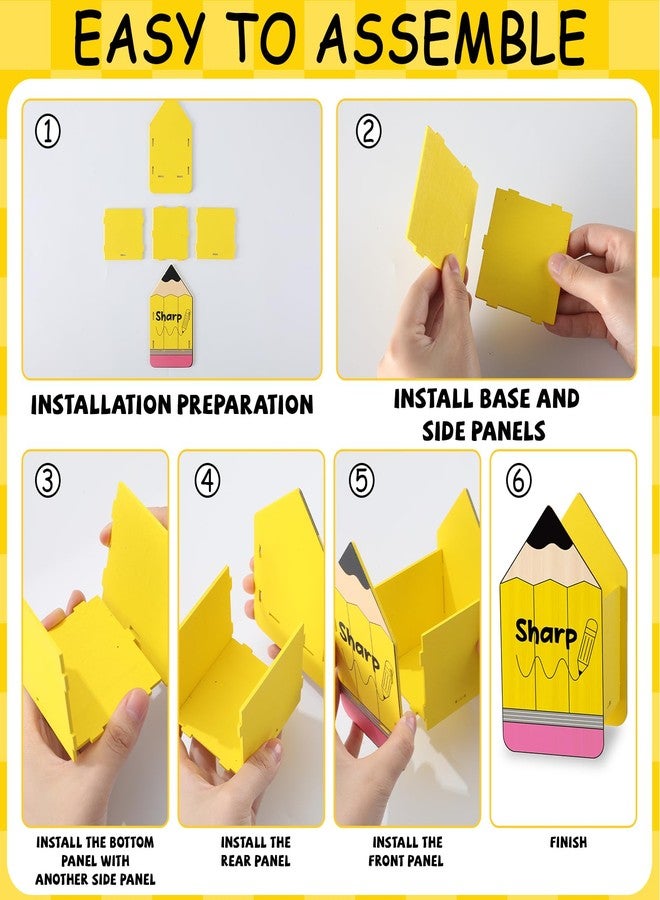 EASY TO ASSEMBLE

①

Sharp

INSTALLATION PREPARATION

②

INSTALL BASE AND SIDE PANELS

③

INSTALL THE BOTTOM PANEL WITH ANOTHER SIDE PANEL

④

INSTALL THE REAR PANEL

⑤

Sharp

INSTALL THE FRONT PANEL

⑥

Sharp

FINISH