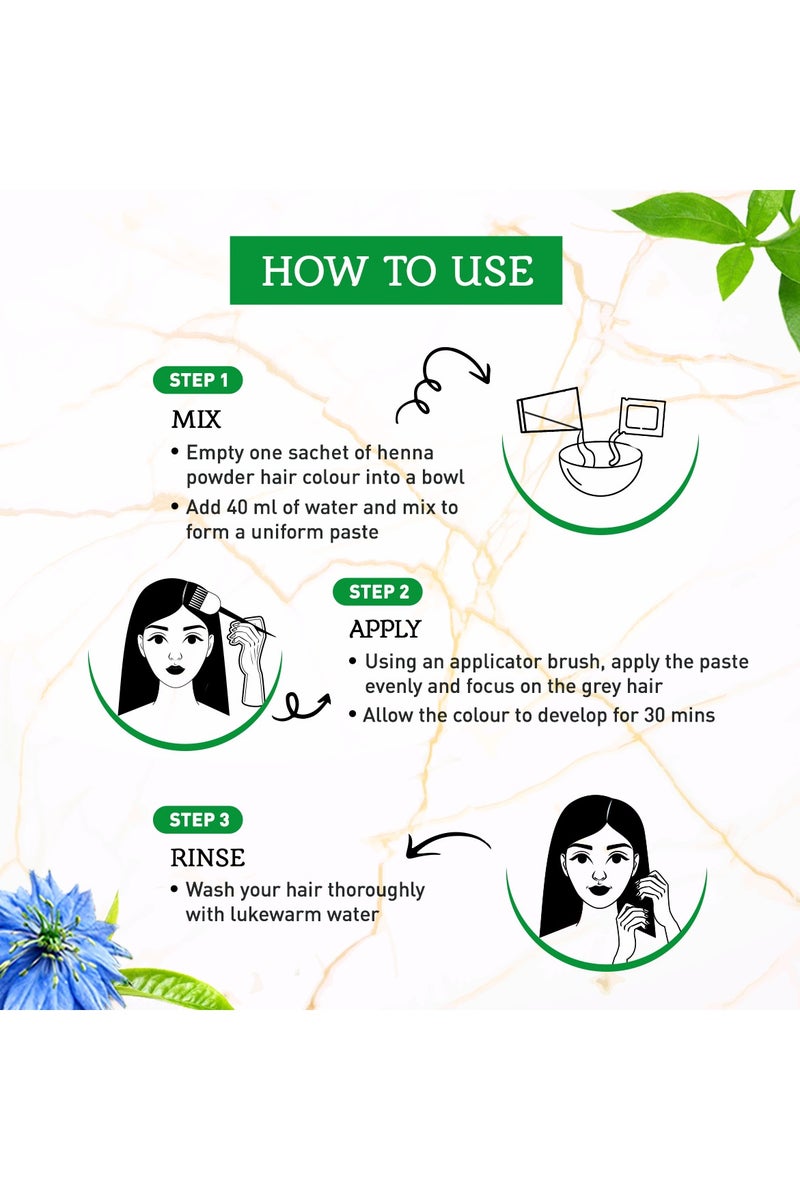 HOW TO USE

STEP 1
MIX
• Empty one sachet of henna powder hair colour into a bowl
• Add 40 ml of water and mix to form a uniform paste

STEP 2
APPLY
• Using an applicator brush, apply the paste evenly and focus on the grey hair
• Allow the colour to develop for 30 mins

STEP 3
RINSE
• Wash your hair thoroughly with lukewarm water