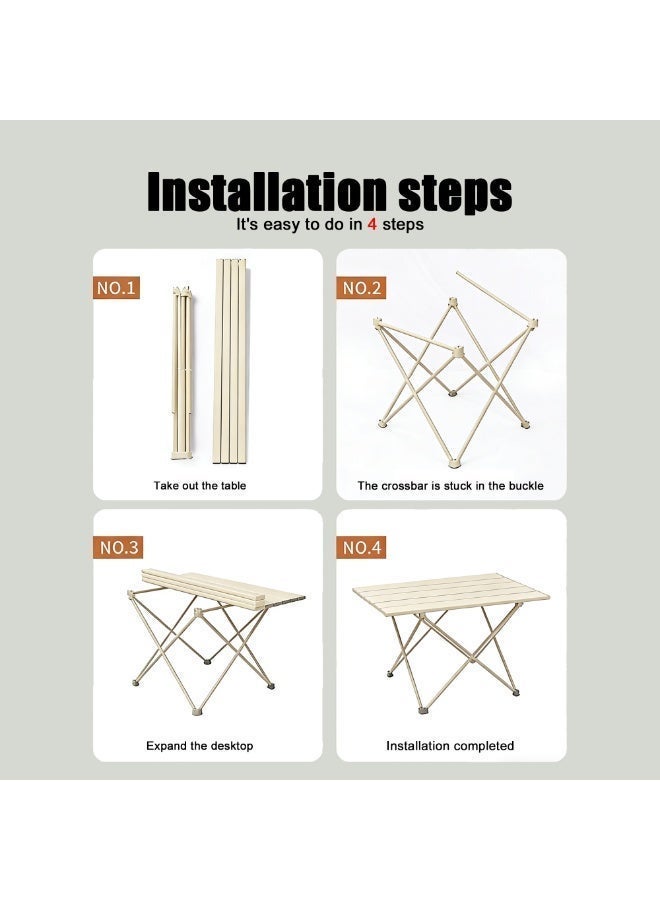 Installation steps
It's easy to do in 4 steps

NO.1
Take out the table

NO.2
The crossbar is stuck in the buckle

NO.3
Expand the desktop

NO.4
Installation completed