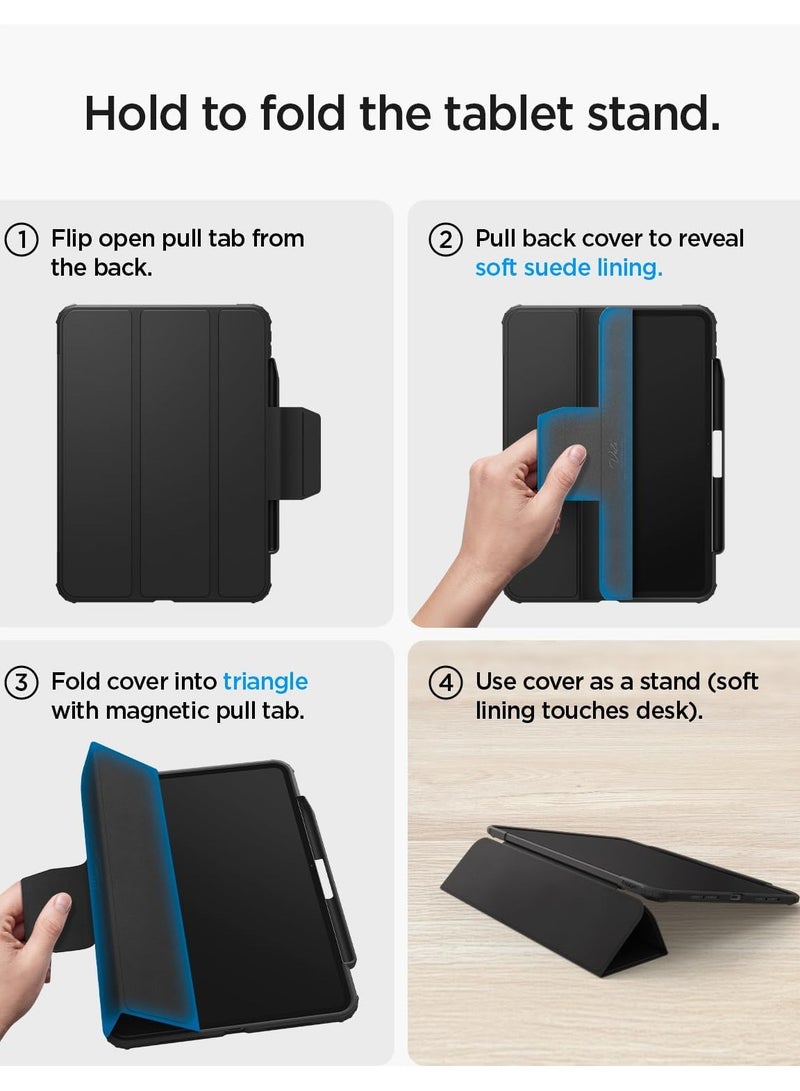 Hold to fold the tablet stand.

1 Flip open pull tab from the back.

2 Pull back cover to reveal soft suede lining.

3 Fold cover into triangle with magnetic pull tab.

4 Use cover as a stand (soft lining touches desk).