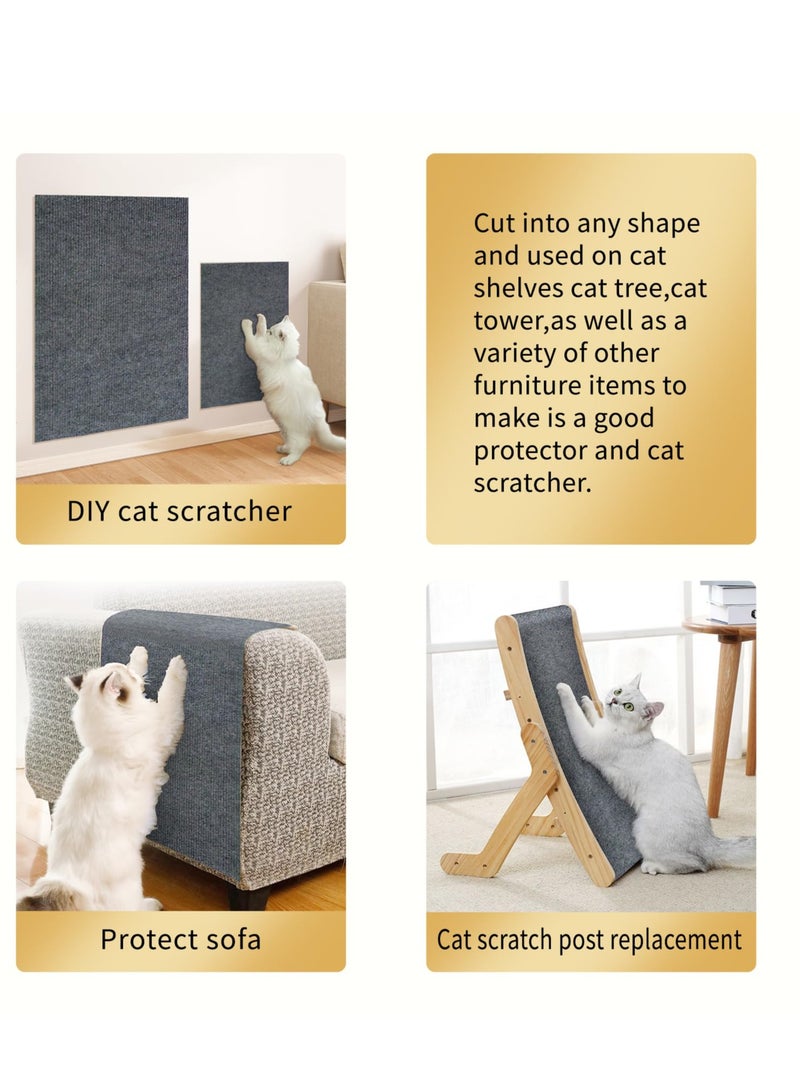 DIY cat scratcher

Cut into any shape and used on cat shelves cat tree,cat tower,as well as a variety of other furniture items to make is a good protector and cat scratcher.

Protect sofa

Cat scratch post replacement