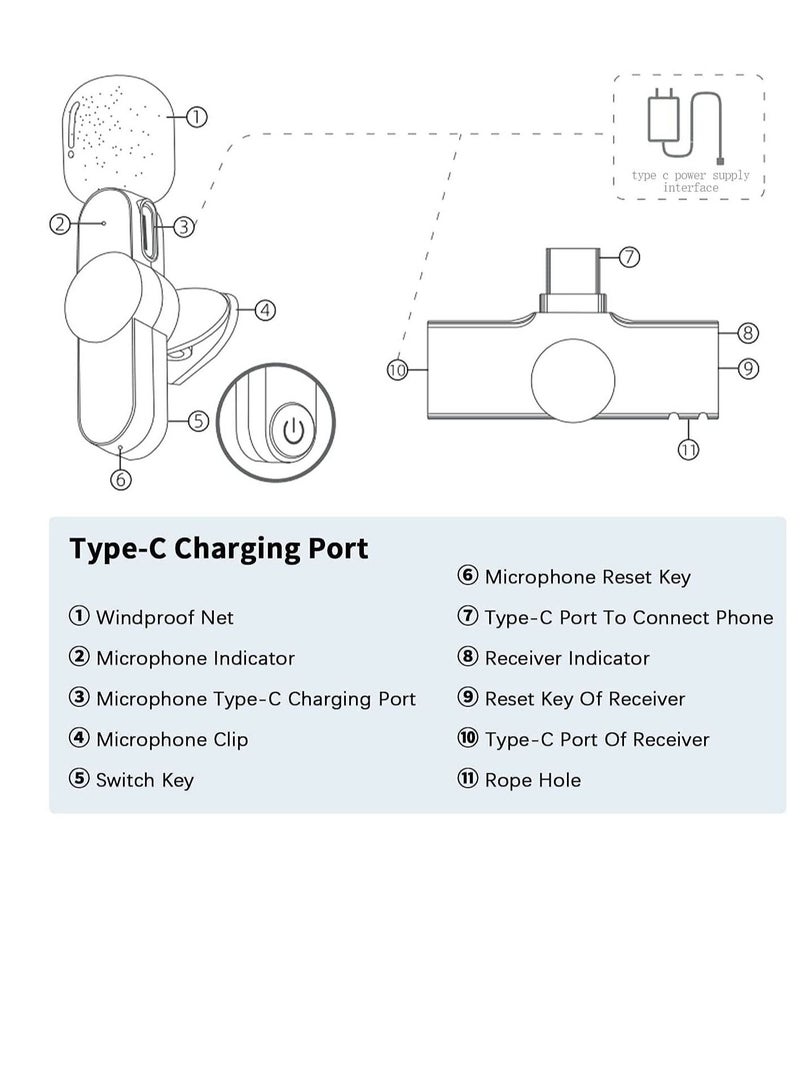 ①
②
③
④
⑤
⑥
type c power supply interface
⑦
⑧
⑨
⑩
⑪

Type-C Charging Port

① Windproof Net
② Microphone Indicator
③ Microphone Type-C Charging Port
④ Microphone Clip
⑤ Switch Key

⑥ Microphone Reset Key
⑦ Type-C Port To Connect Phone
⑧ Receiver Indicator
⑨ Reset Key Of Receiver
⑩ Type-C Port Of Receiver
⑪ Rope Hole