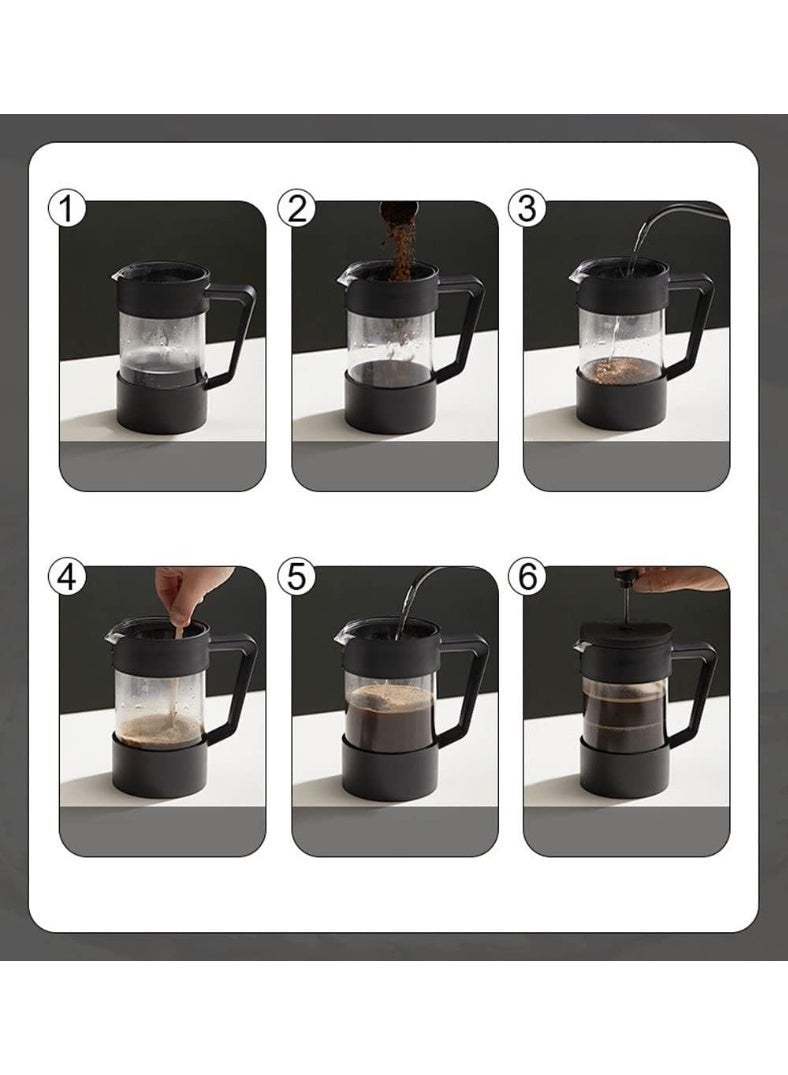 1
2
3
4
5
6