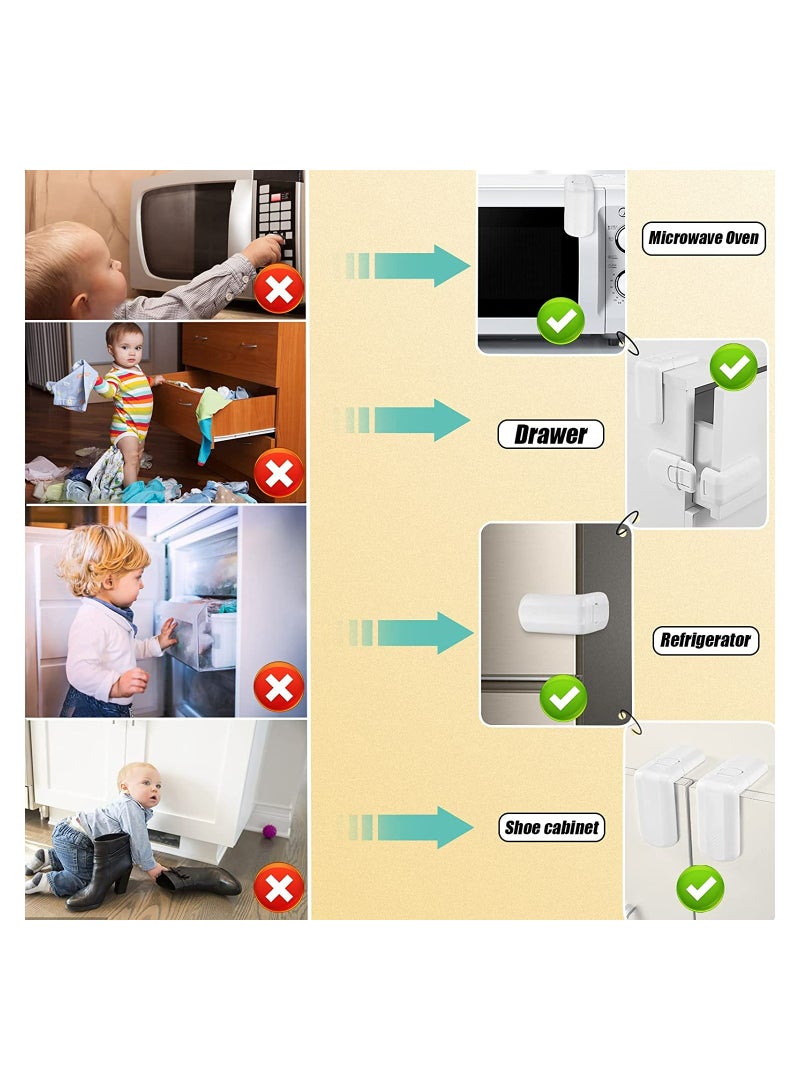 Microwave Oven

Drawer

Refrigerator

Shoe cabinet